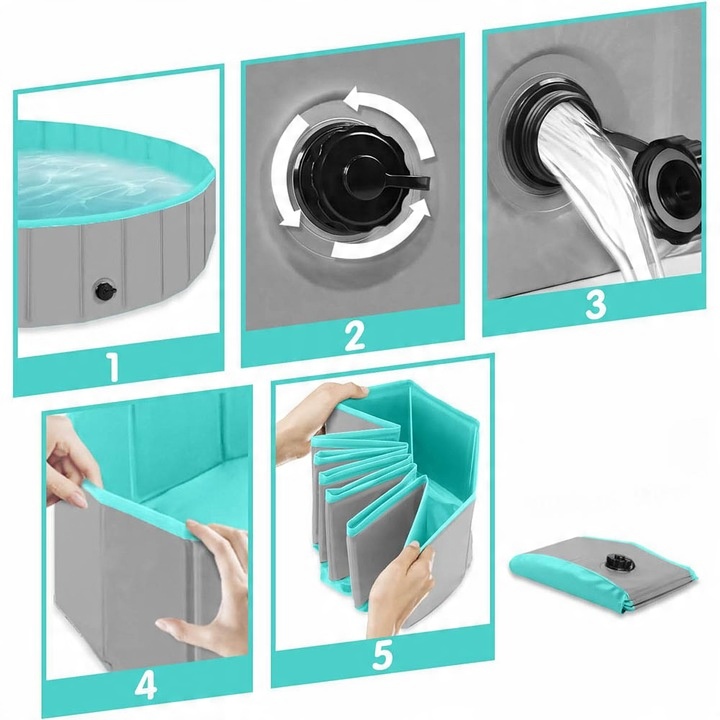 1

2

3

4

5