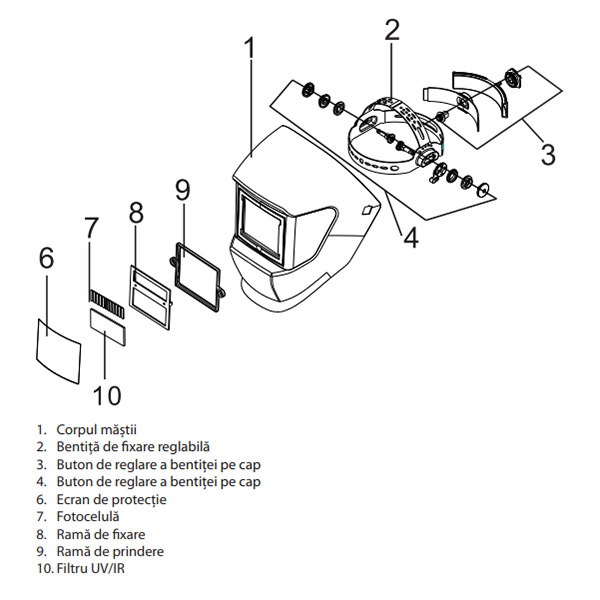 1
2
3
4
9
8
7
6
10

1. Corpul măștii
2. Bentiță de fixare reglabilă
3. Buton de reglare a bentiței pe cap
4. Buton de reglare a bentiței pe cap
6. Ecran de protecție
7. Fotocelulă
8. Ramă de fixare
9. Ramă de prindere
10. Filtru UV/IR