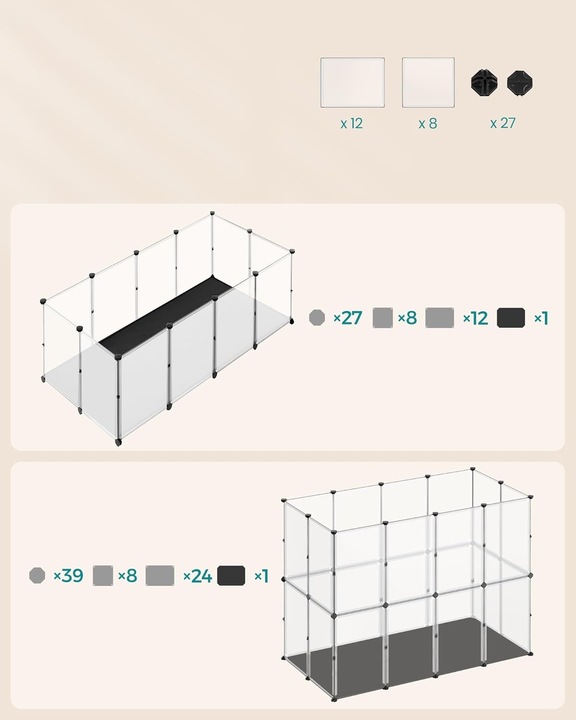 x 12 x 8 x 27

×27 ×8 ×12 ×1

×39 ×8 ×24 ×1