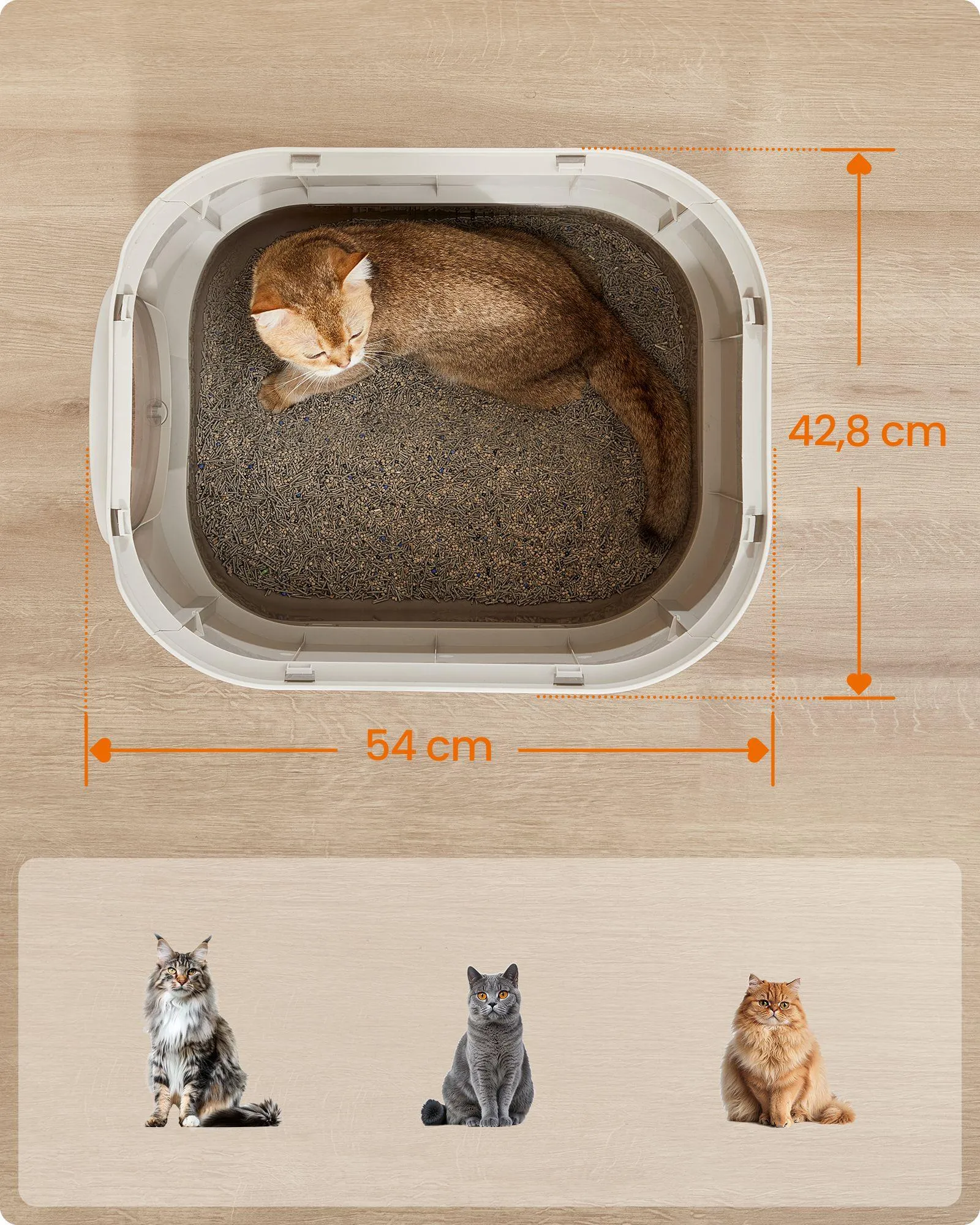 42,8 cm

54 cm