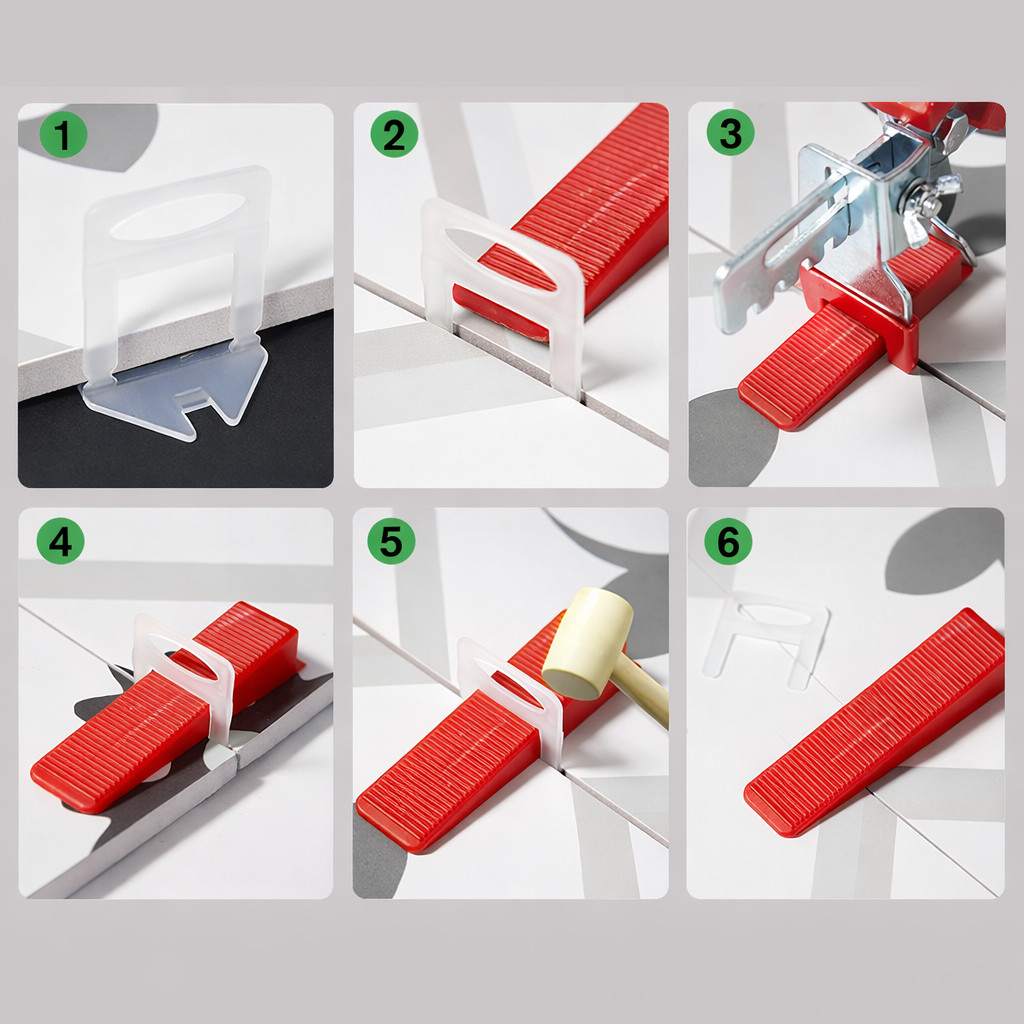 1
2
3
4
5
6