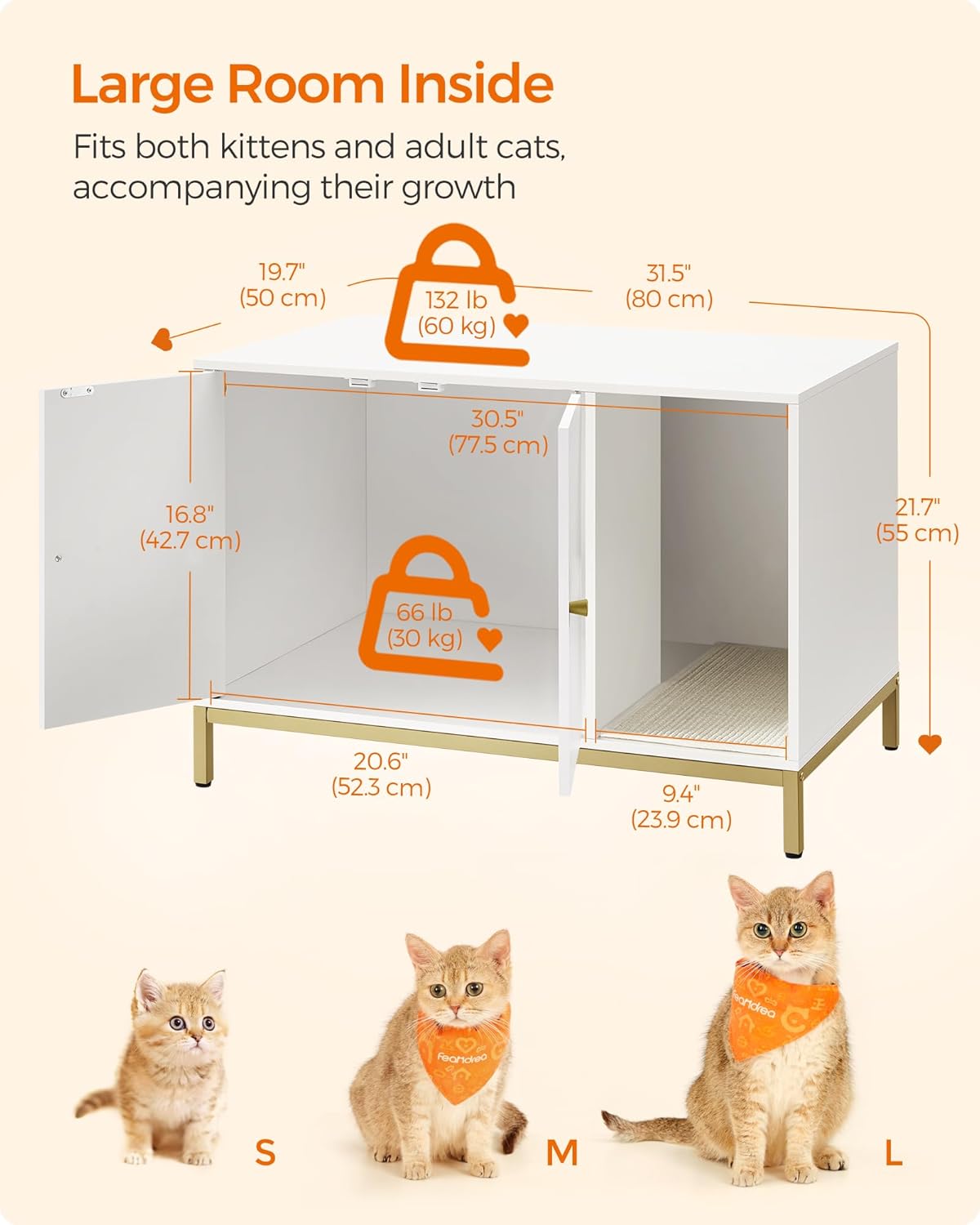 Large Room Inside

Fits both kittens and adult cats, accompanying their growth

19.7"
(50 cm)

132 lb
(60 kg)

31.5"
(80 cm)

30.5"
(77.5 cm)

16.8"
(42.7 cm)

21.7"
(55 cm)

66 lb
(30 kg)

20.6"
(52.3 cm)

9.4"
(23.9 cm)

Feandrea

Feandrea

S

M

L