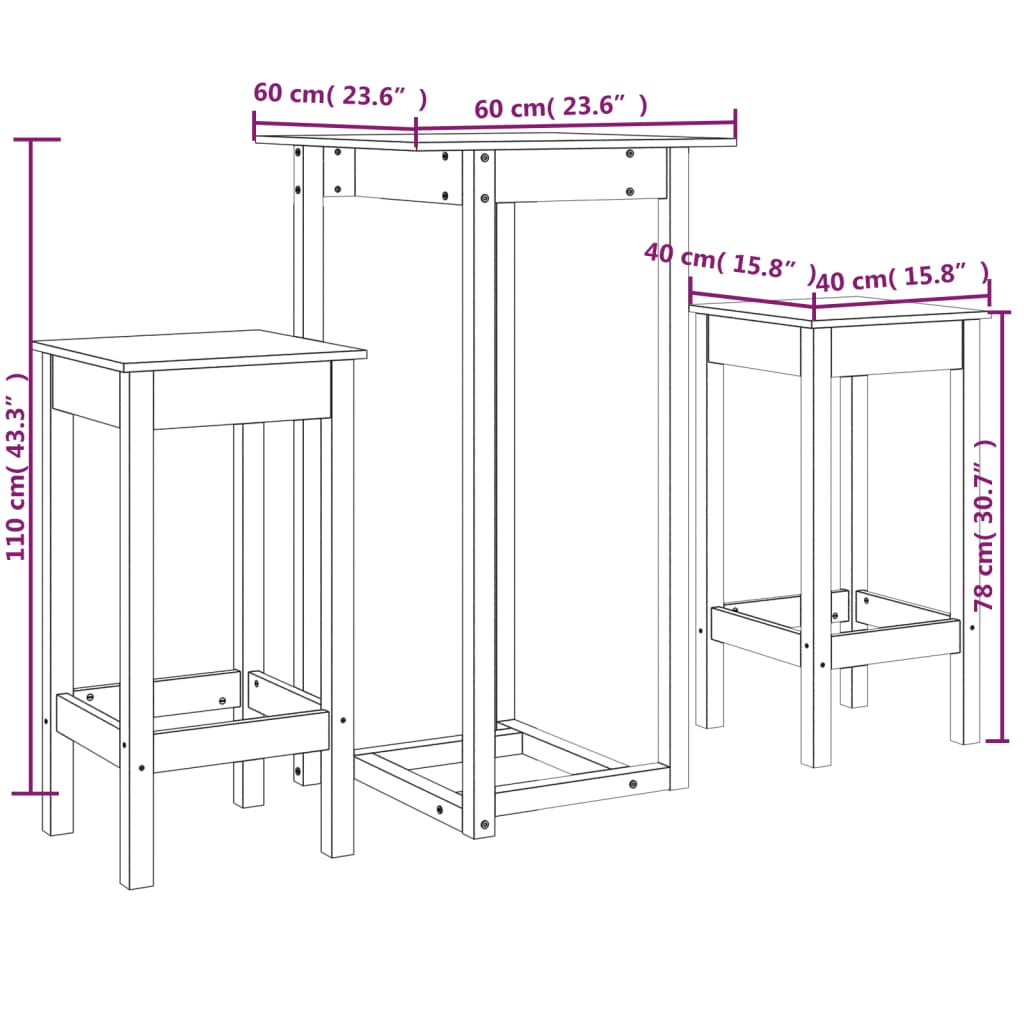 60 cm( 23.6” )
60 cm( 23.6” )
110 cm( 43.3” )
40 cm( 15.8” )
40 cm( 15.8” )
78 cm( 30.7” )