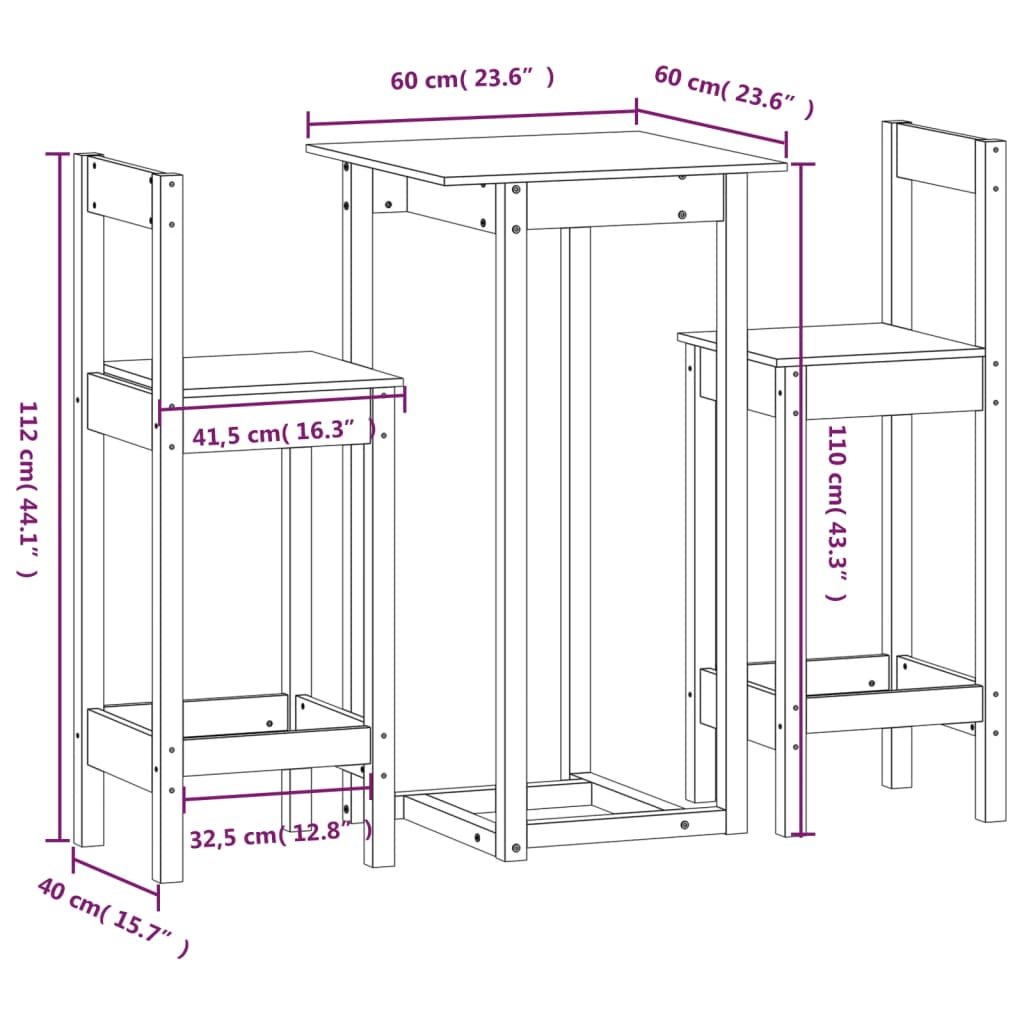 60 cm( 23.6” )
60 cm( 23.6” )
112 cm( 44.1” )
41,5 cm( 16.3” )
110 cm( 43.3” )
32,5 cm( 12.8” )
40 cm( 15.7” )