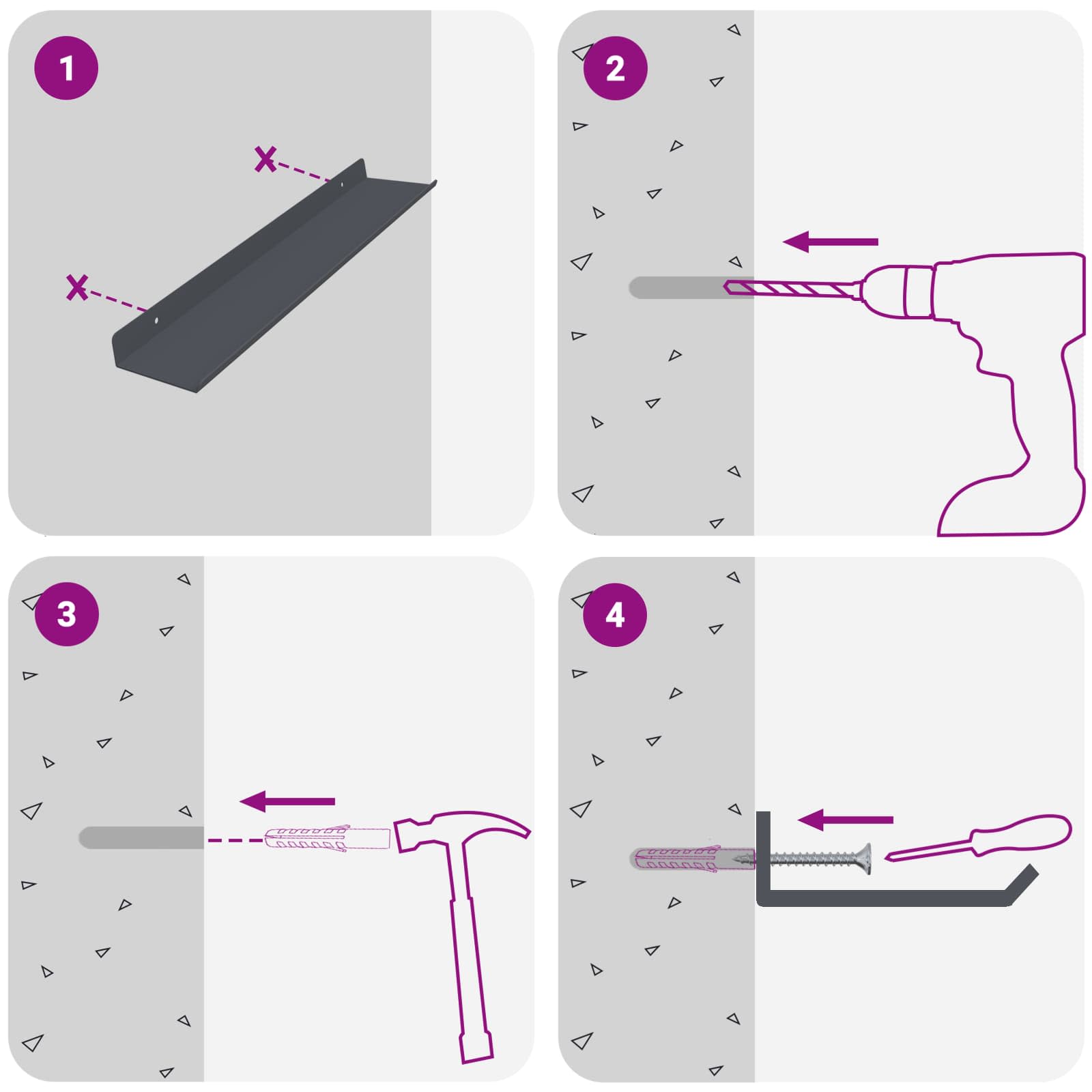 1

2

3

4