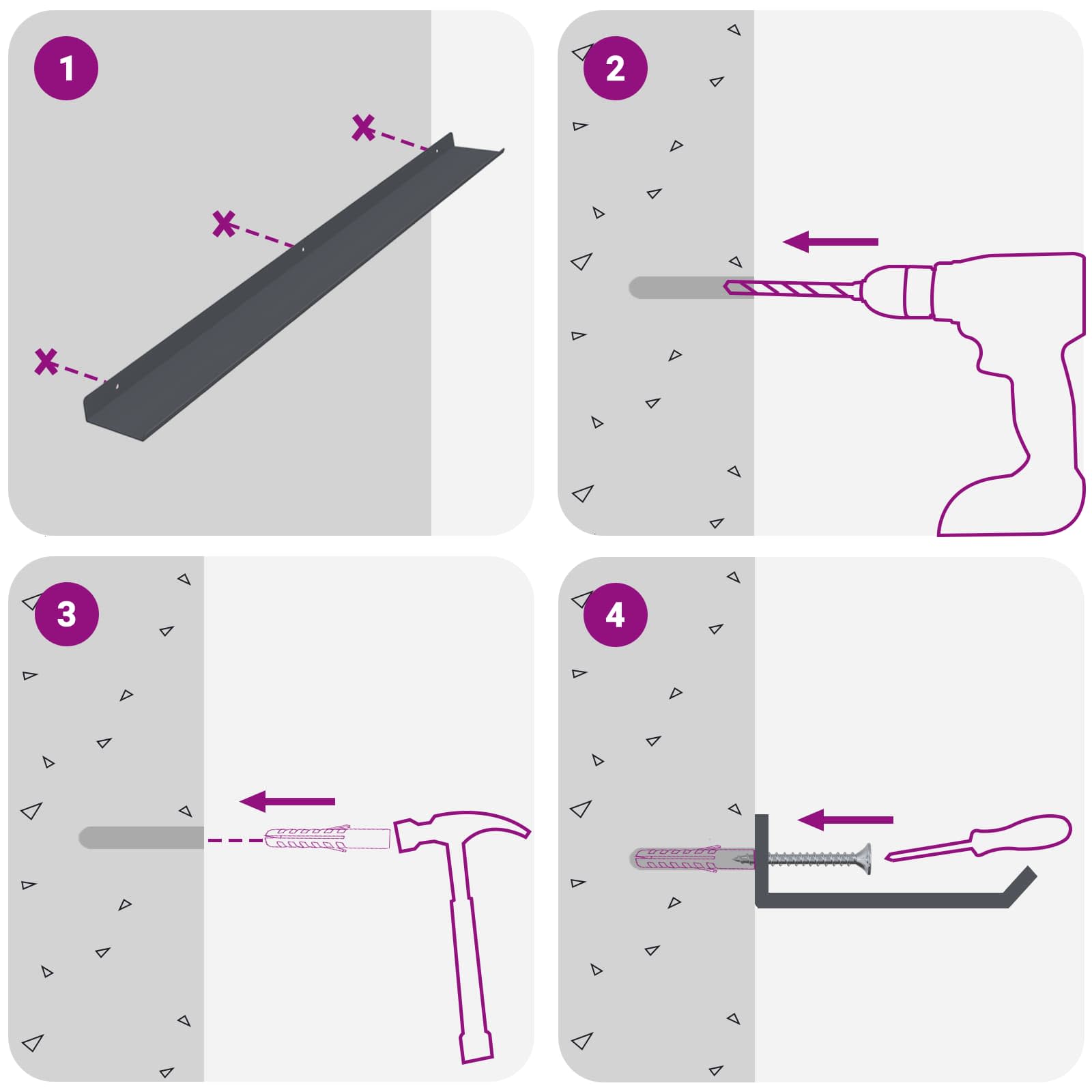 1

2

3

4