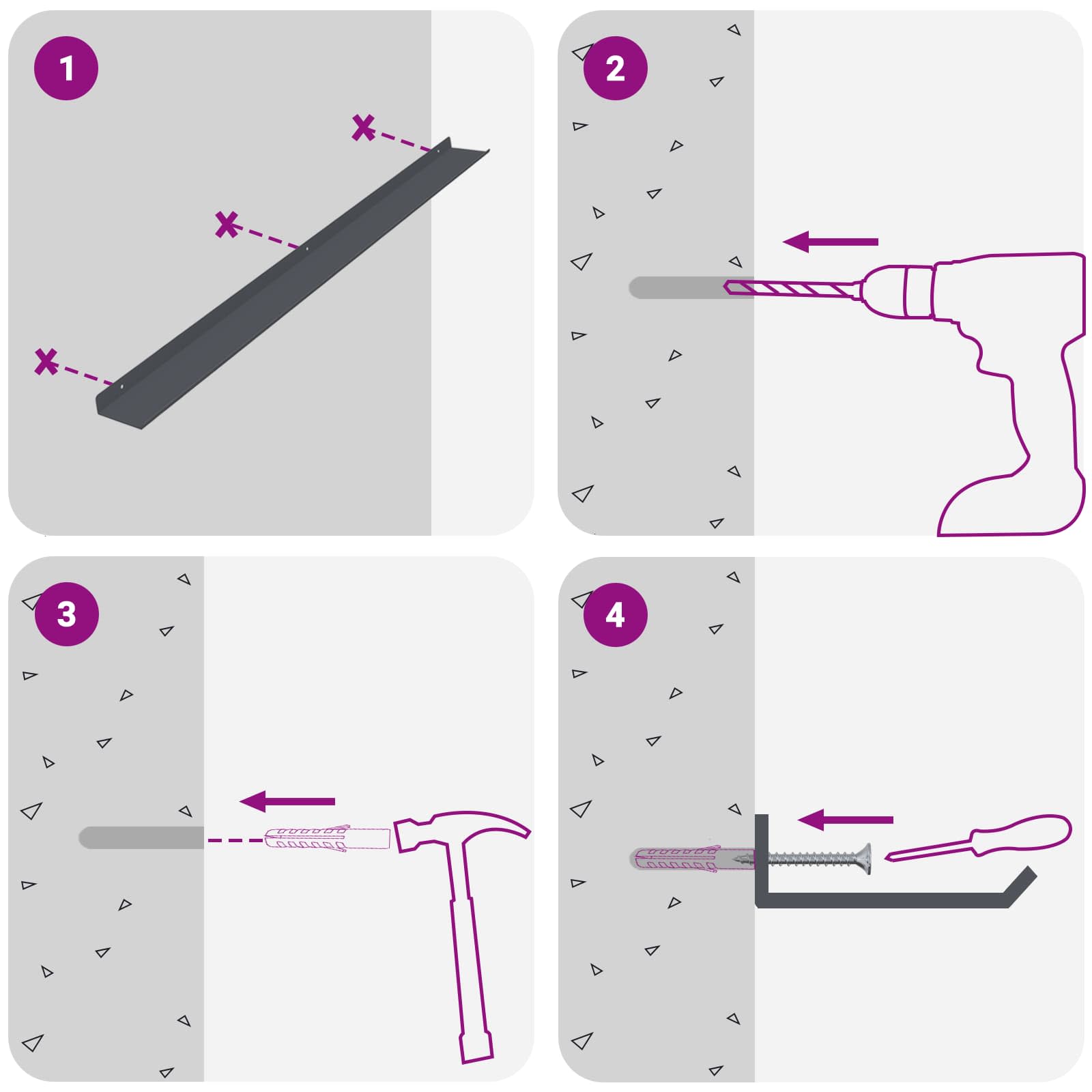 1

2

3

4