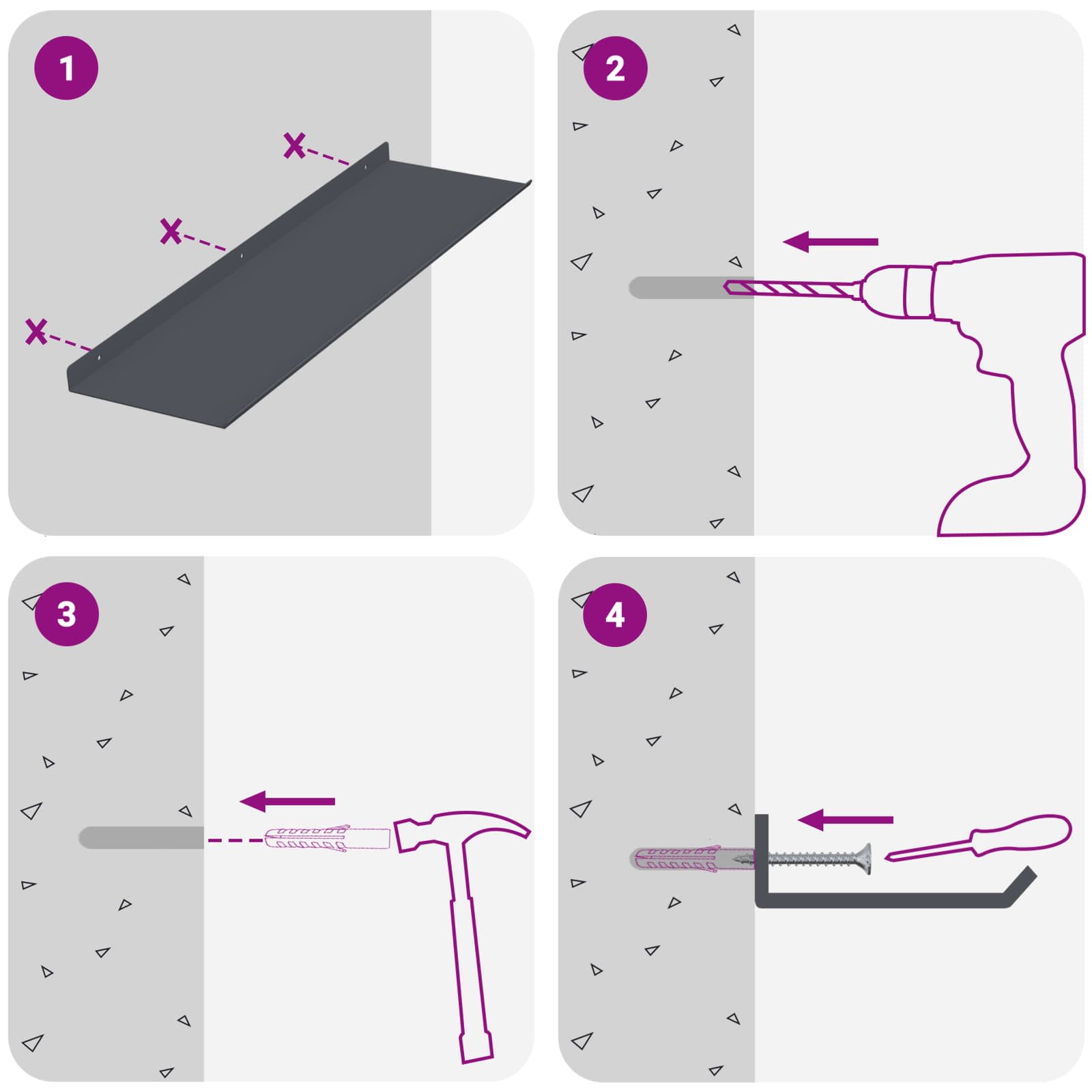 1

2

3

4