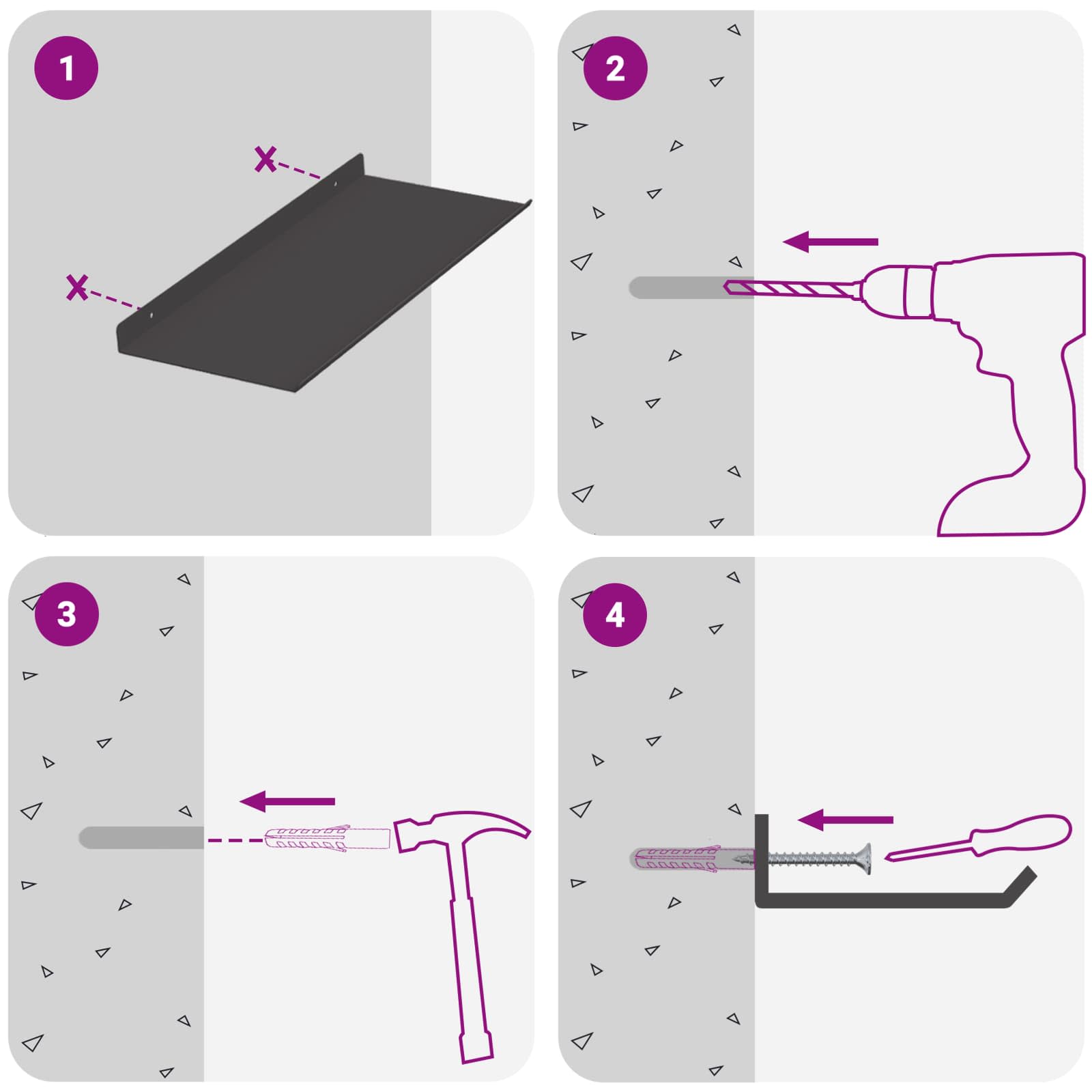 1

2

3

4