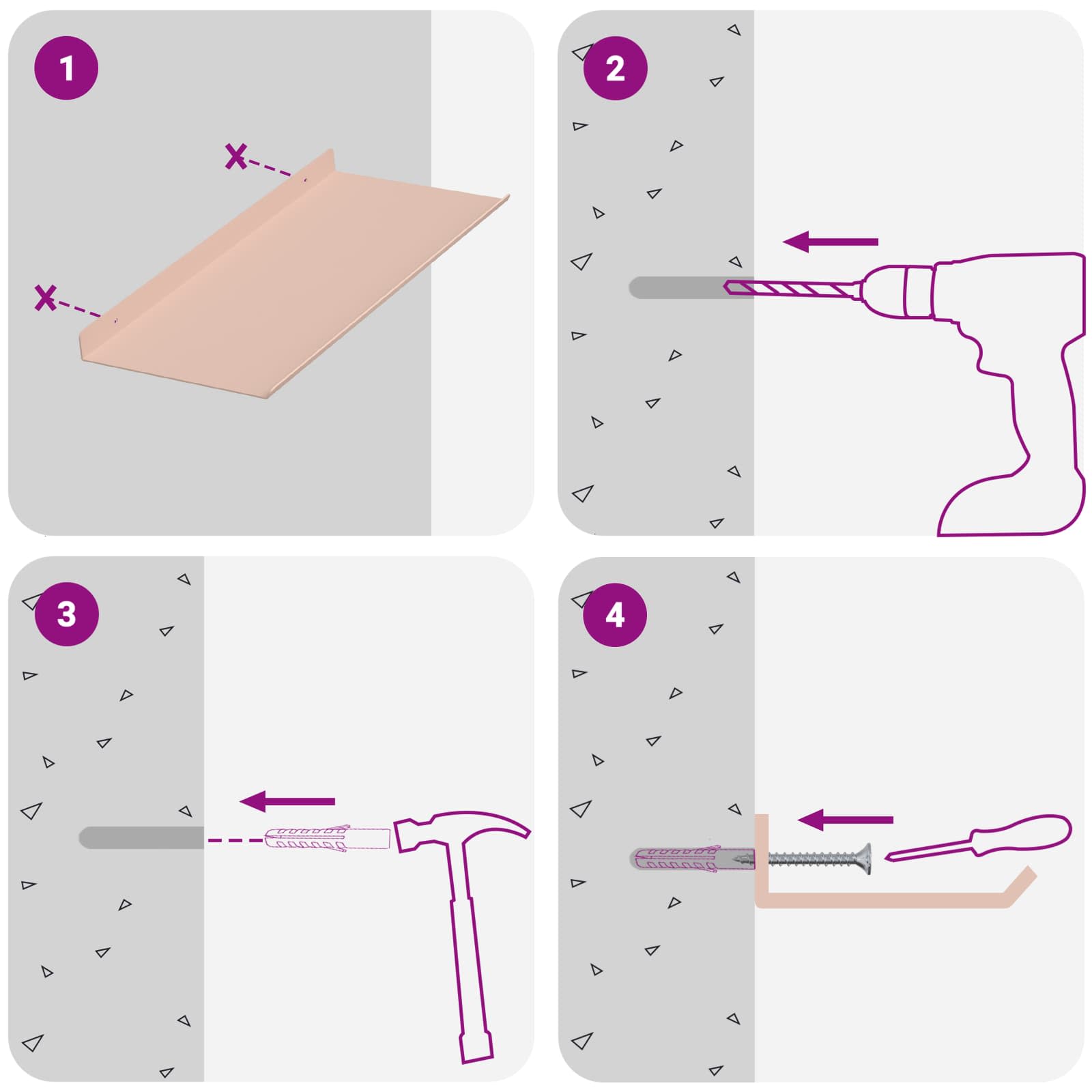 1

2

3

4