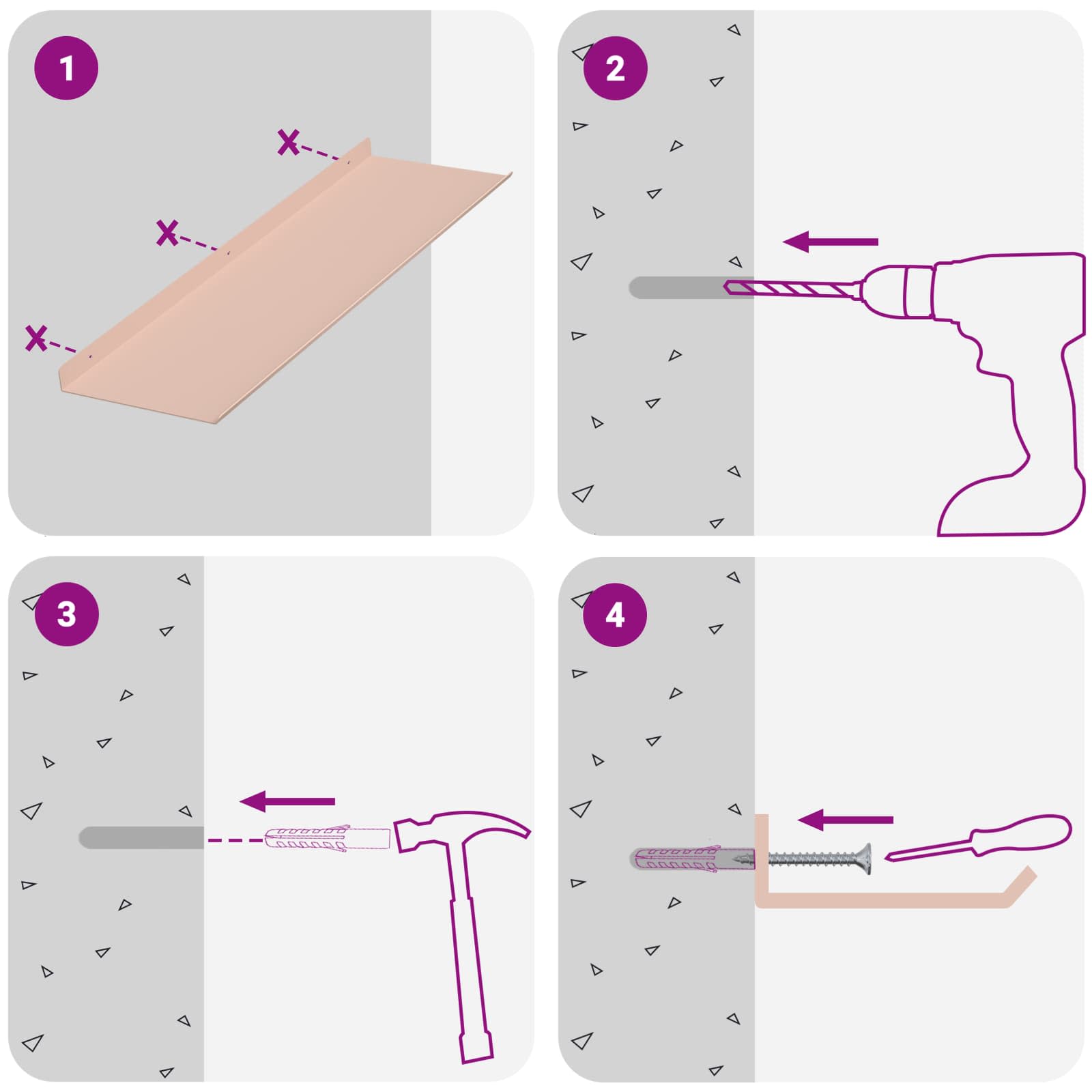 1

2

3

4