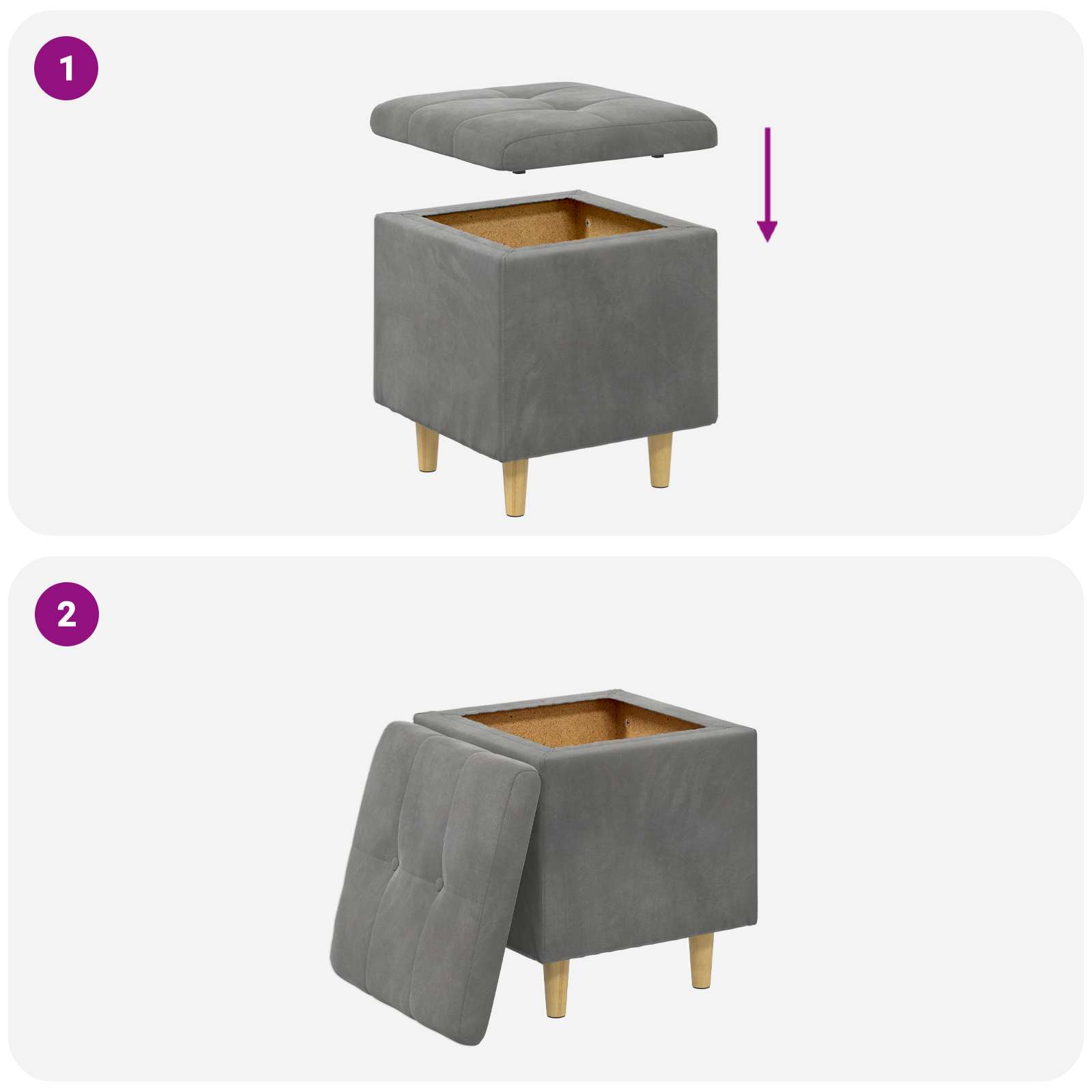 1

2