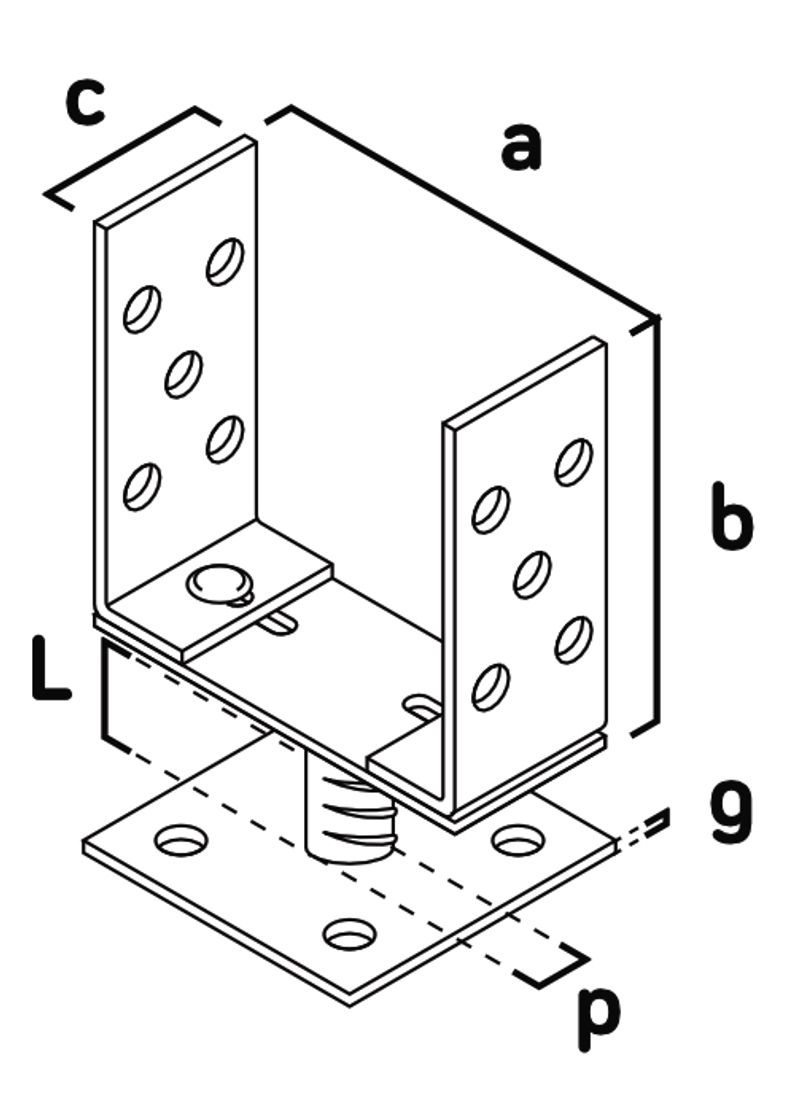 c
a
b
L
g
p