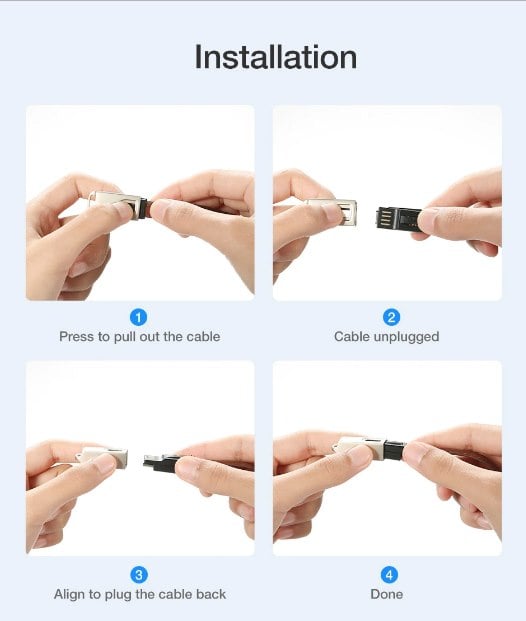 Installation

1
Press to pull out the cable

2
Cable unplugged

3
Align to plug the cable back

4
Done