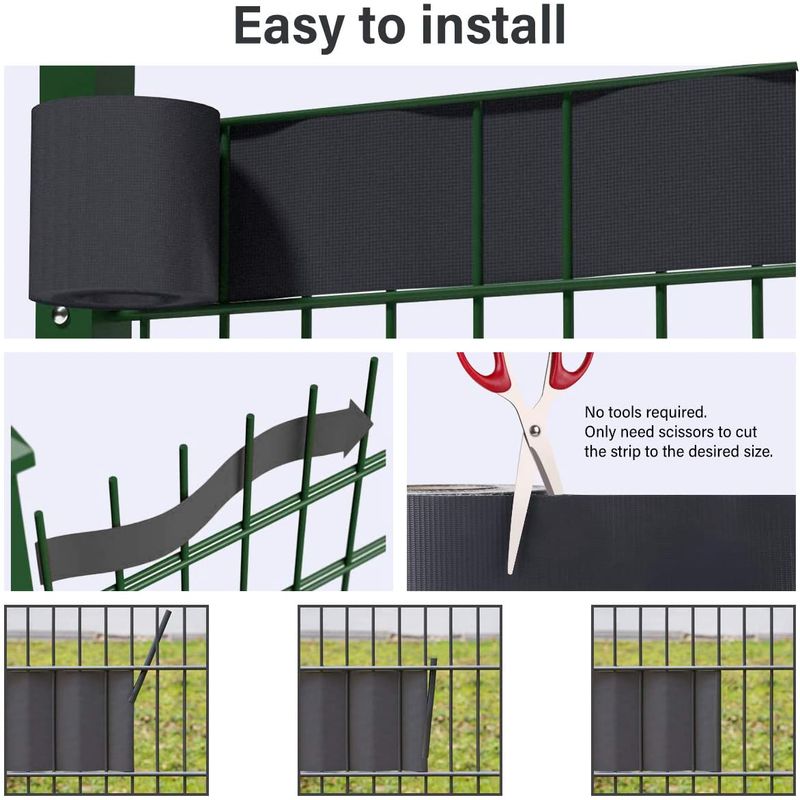 Easy to install

No tools required.
Only need scissors to cut the strip to the desired size.