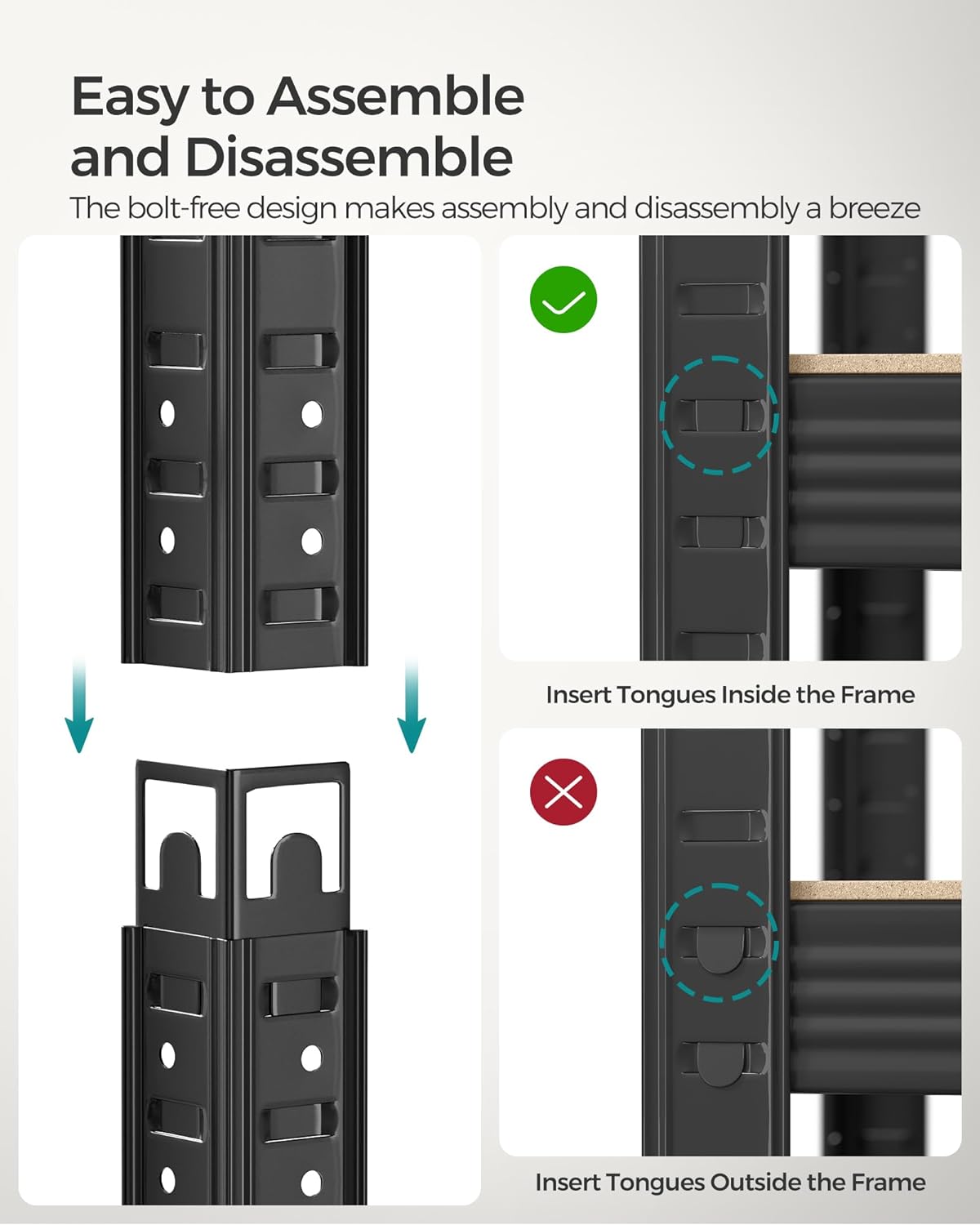 Easy to Assemble and Disassemble

The bolt-free design makes assembly and disassembly a breeze

Insert Tongues Inside the Frame

Insert Tongues Outside the Frame