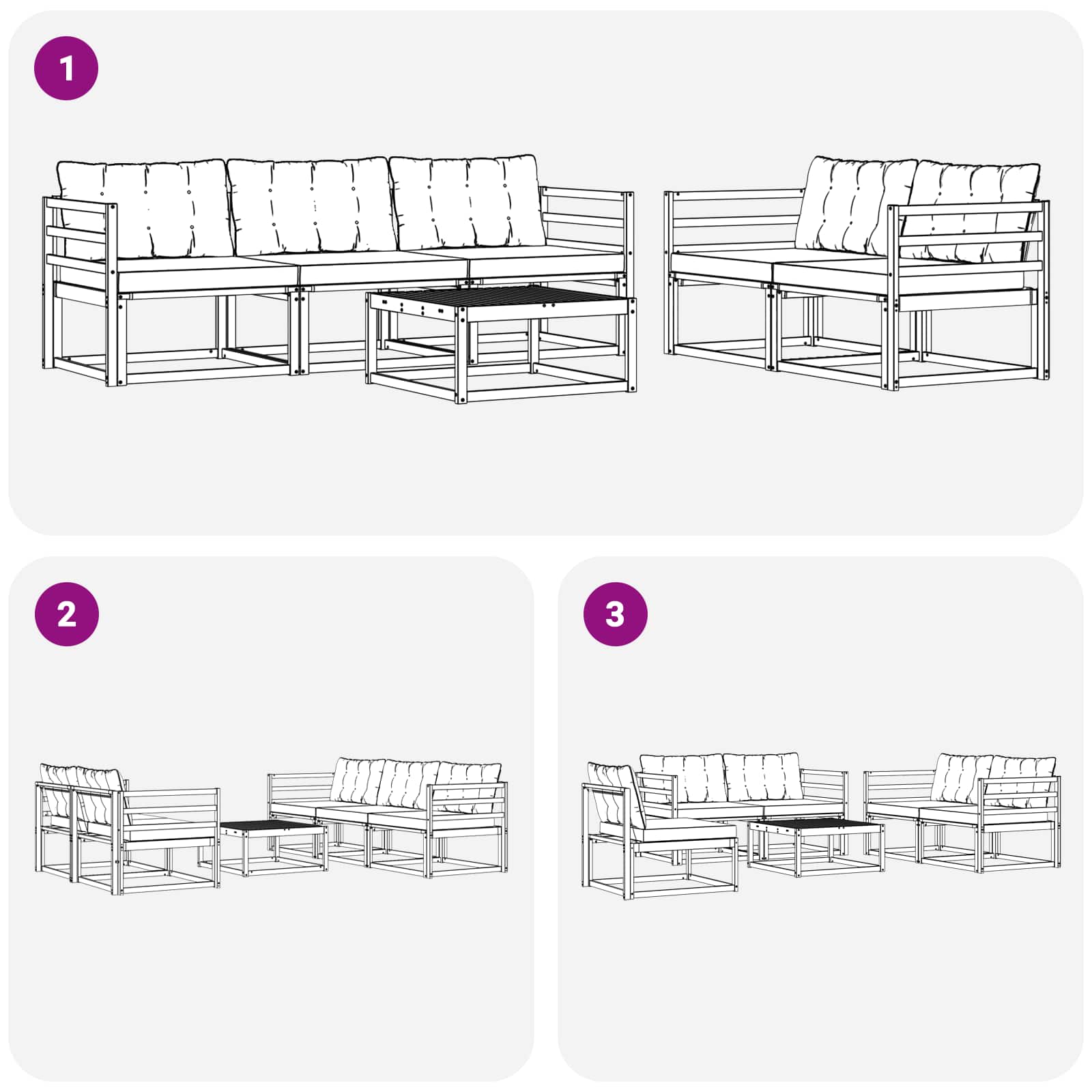 1

2

3