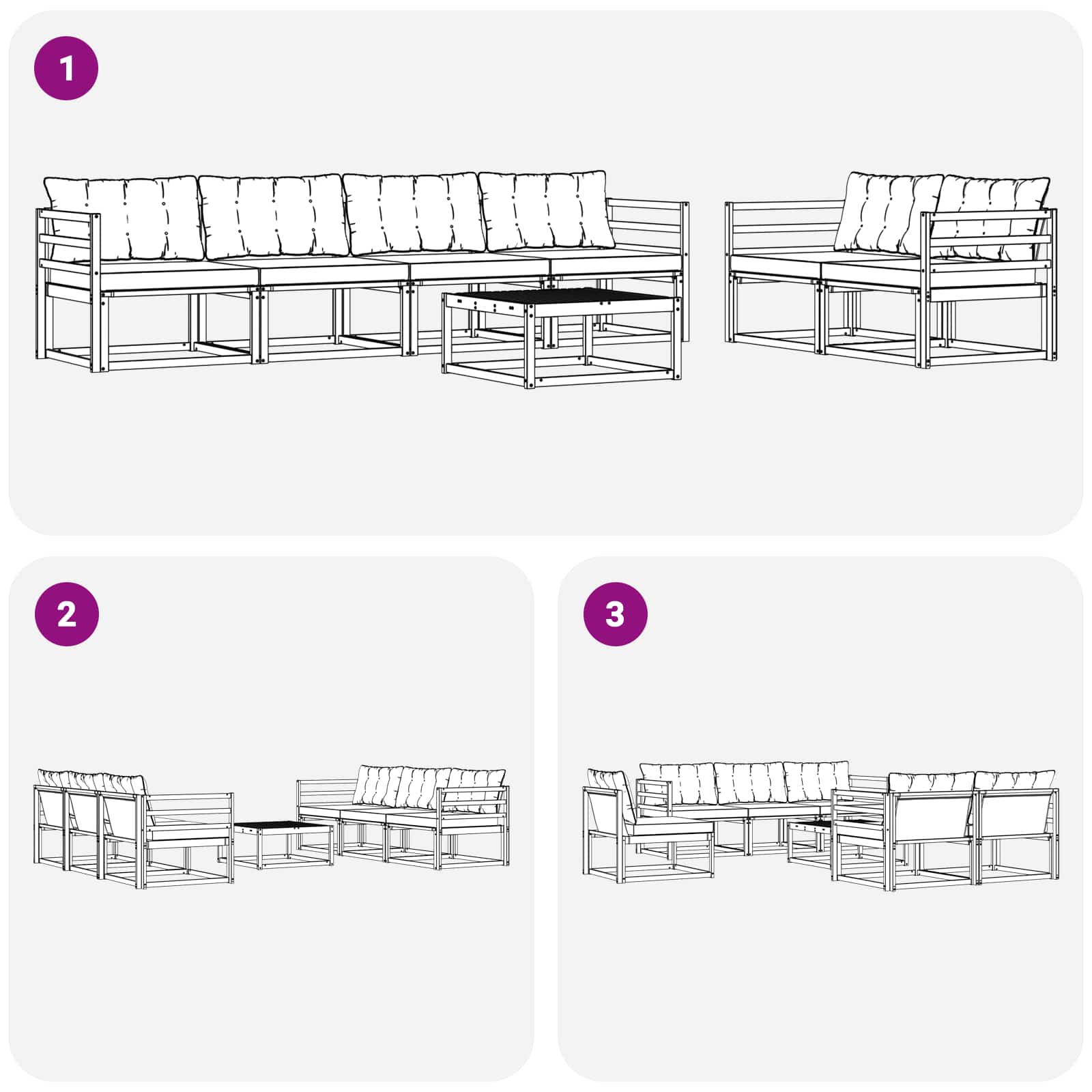 1

2

3