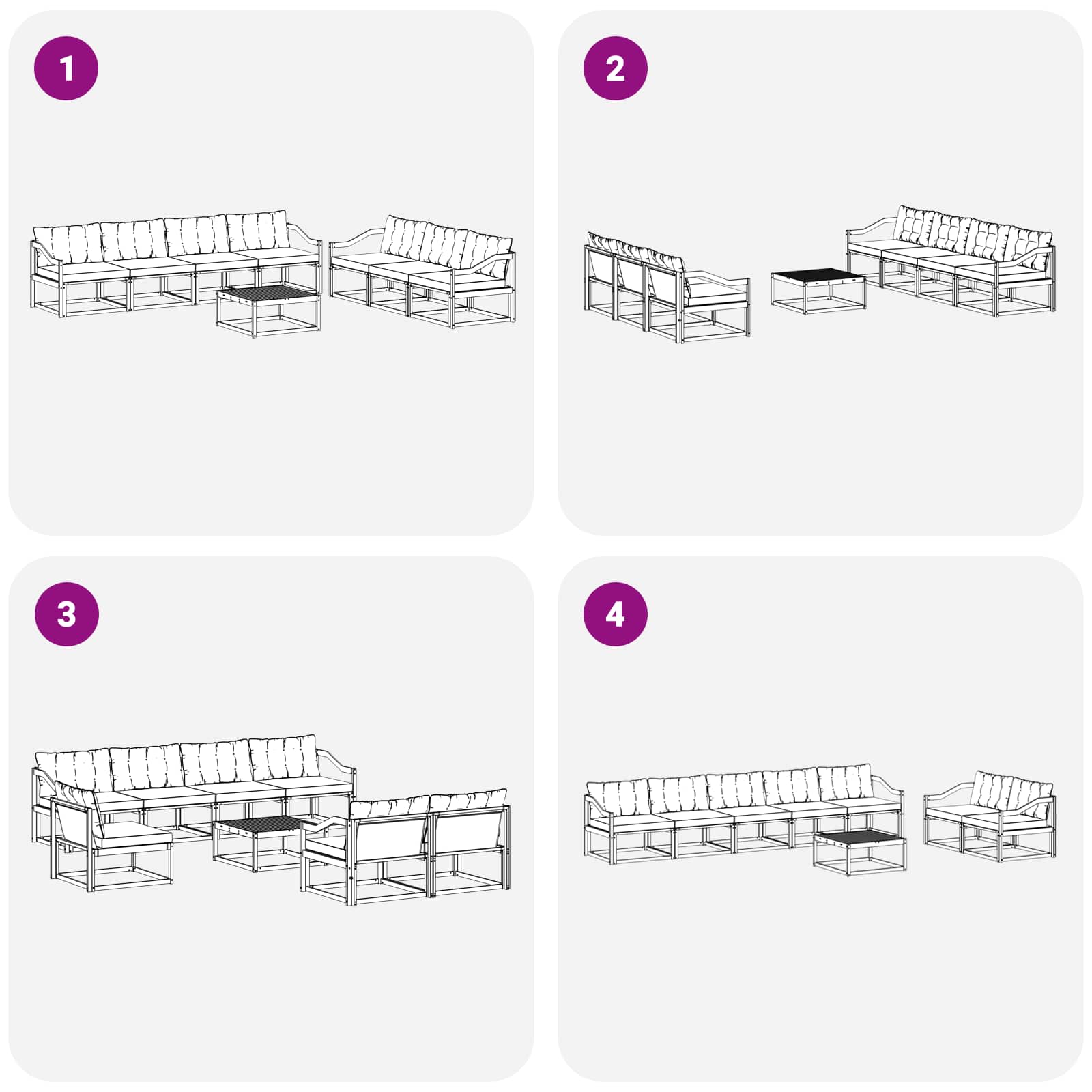 1

2

3

4