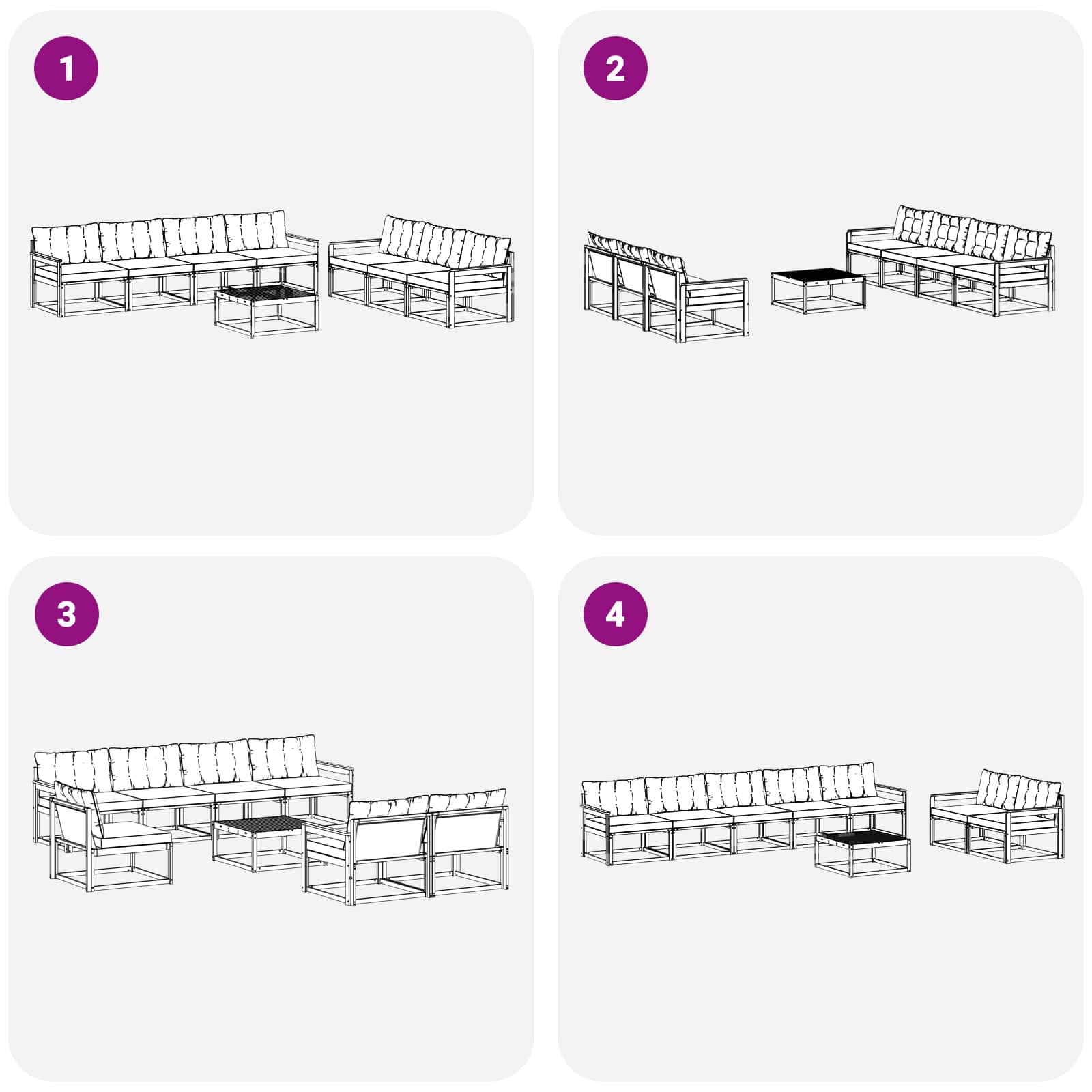 1

2

3

4