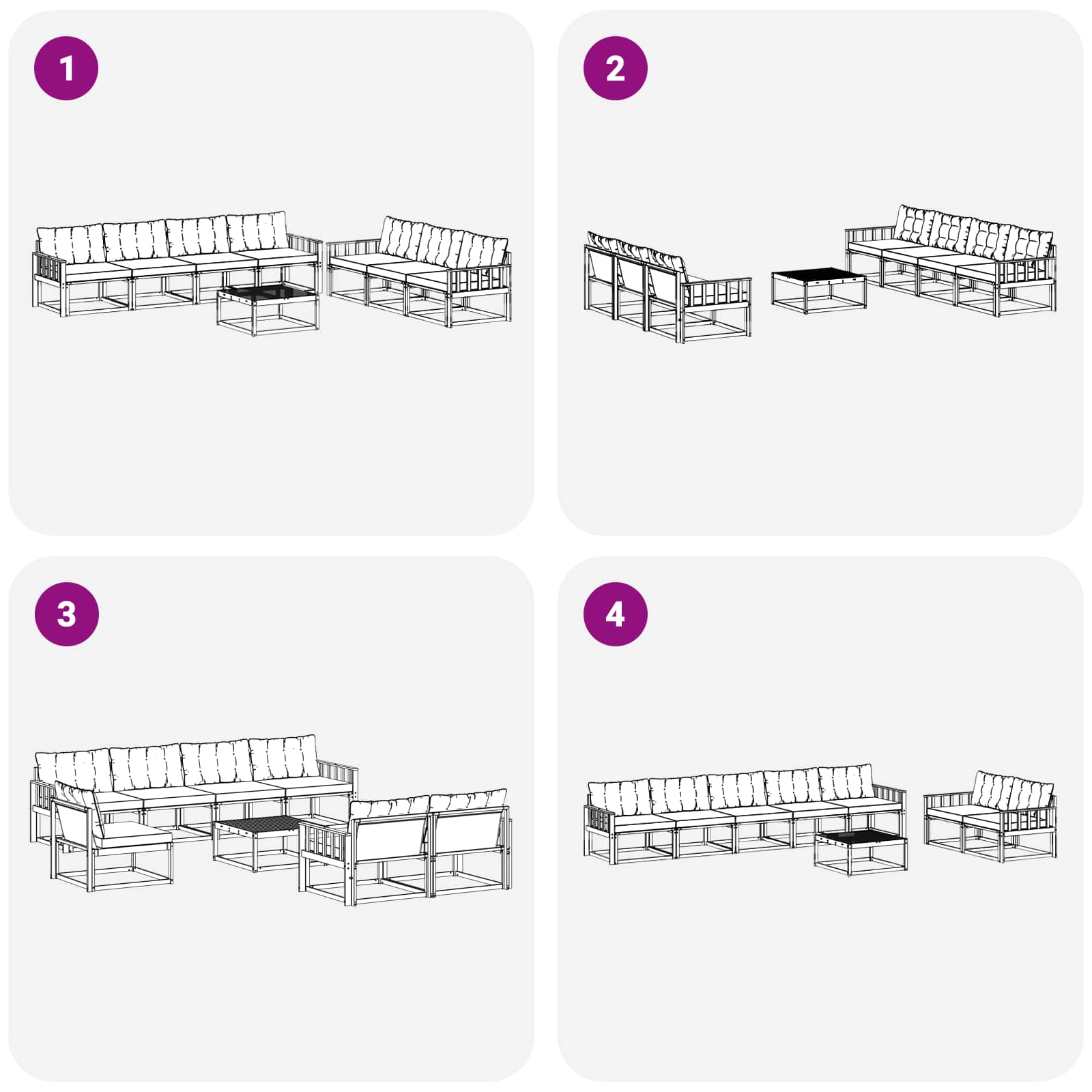 1

2

3

4