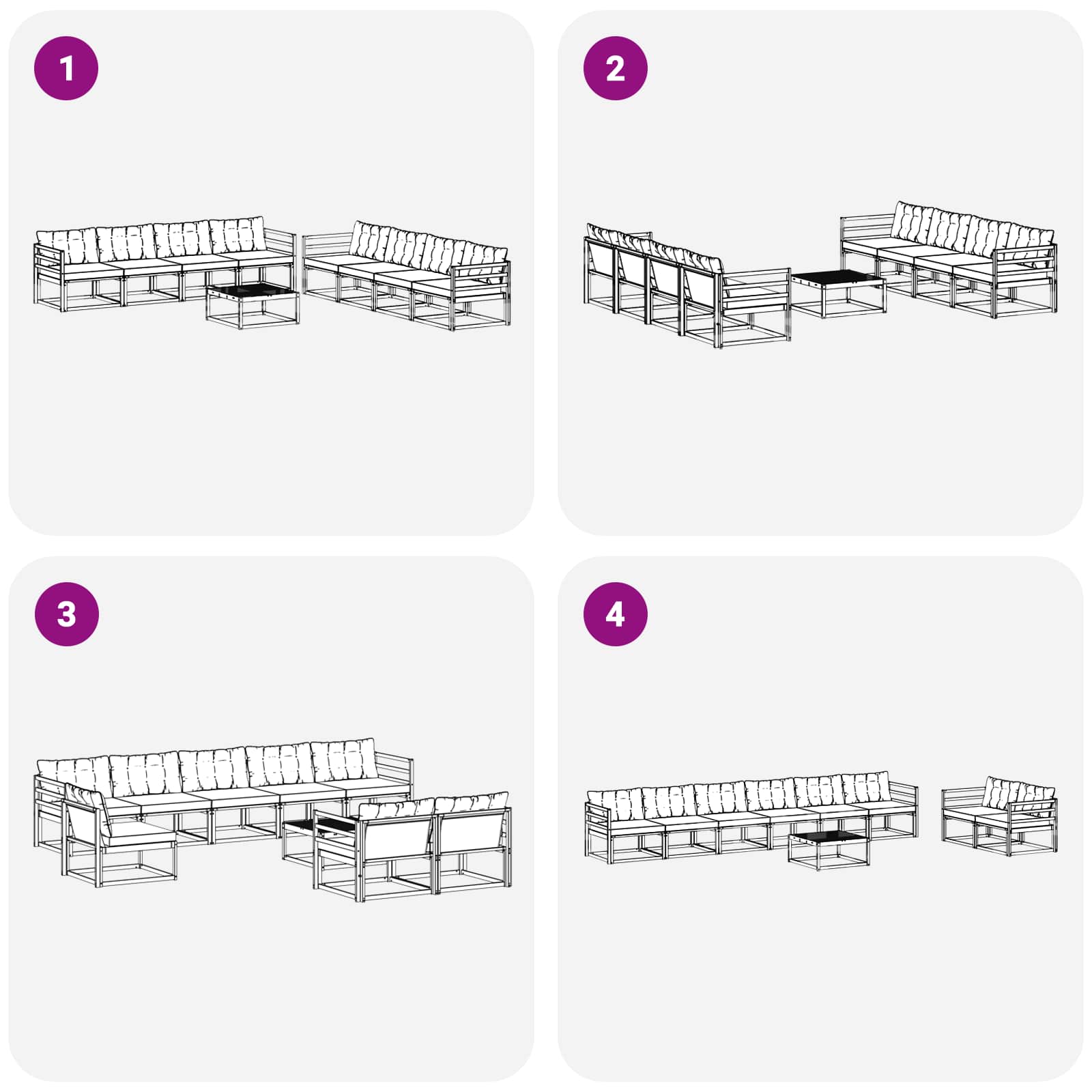 1

2

3

4