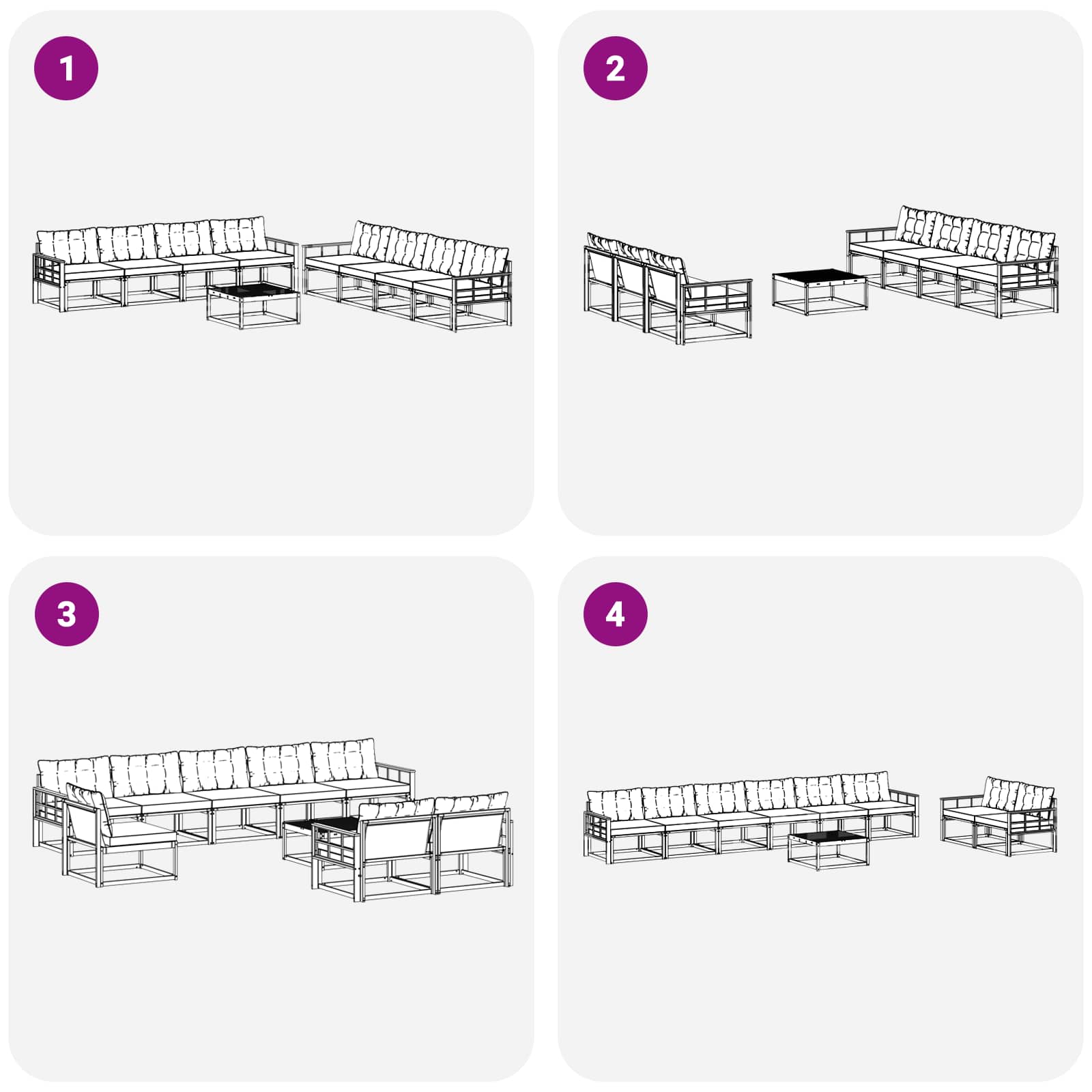 1

2

3

4