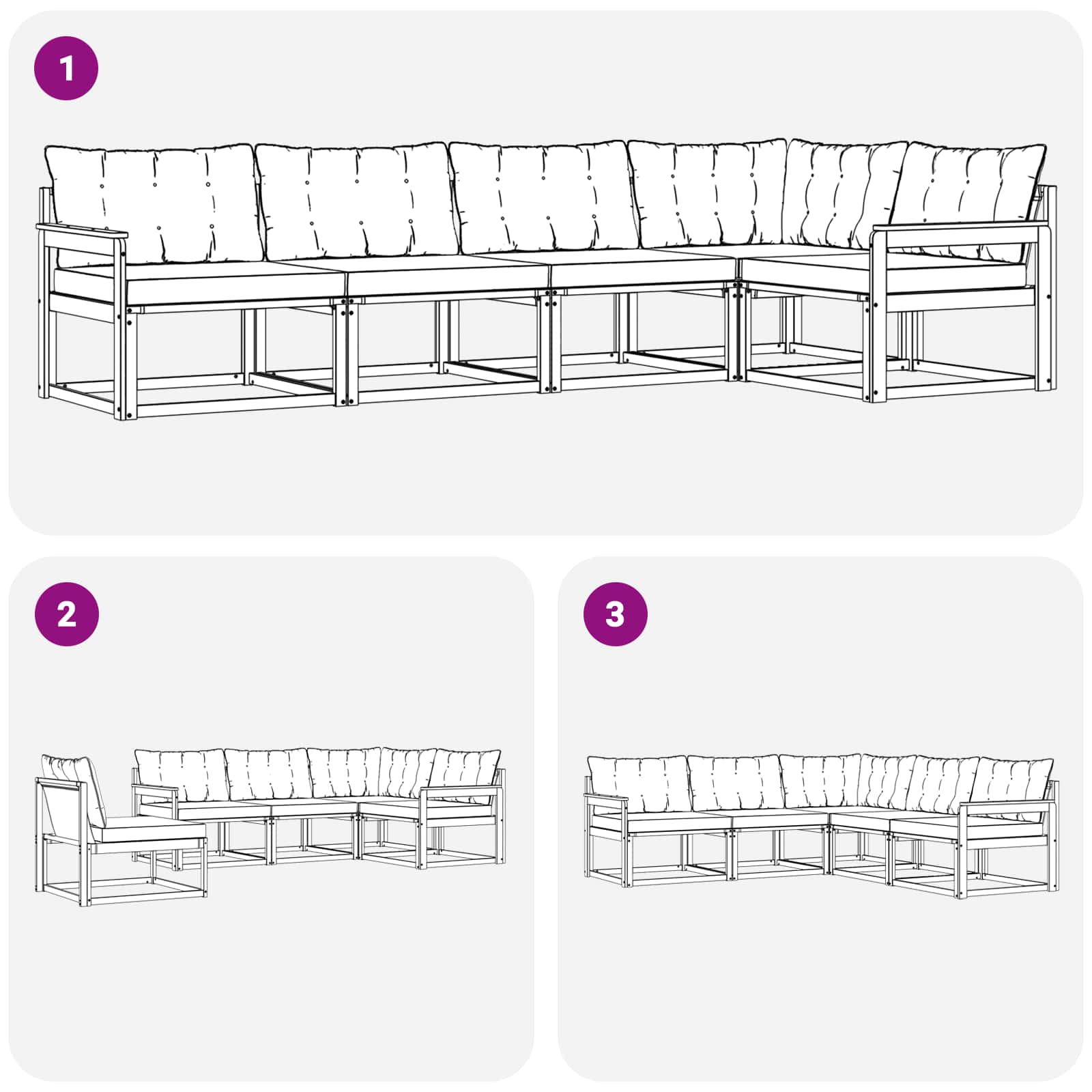 1

2

3