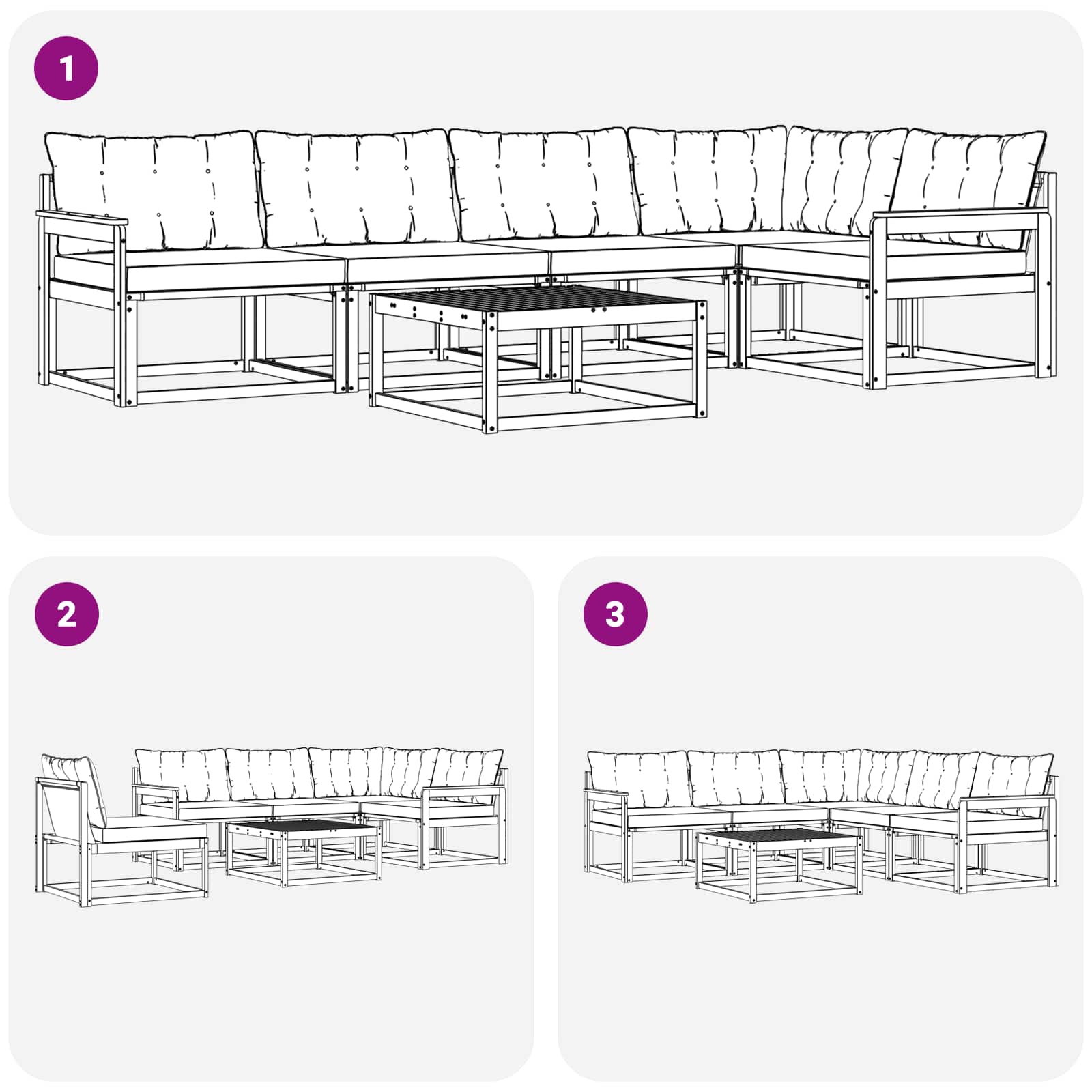 1

2

3