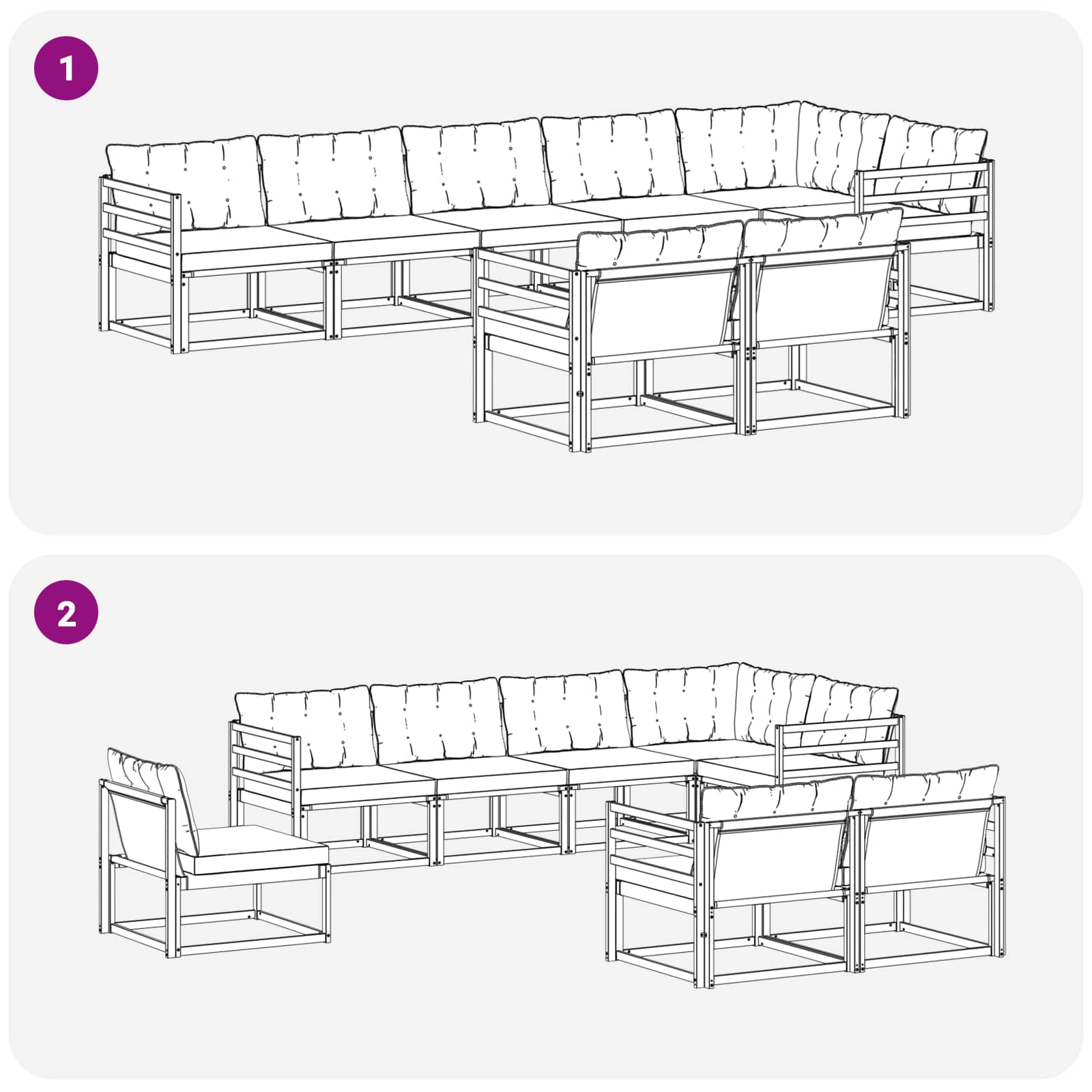 1

2