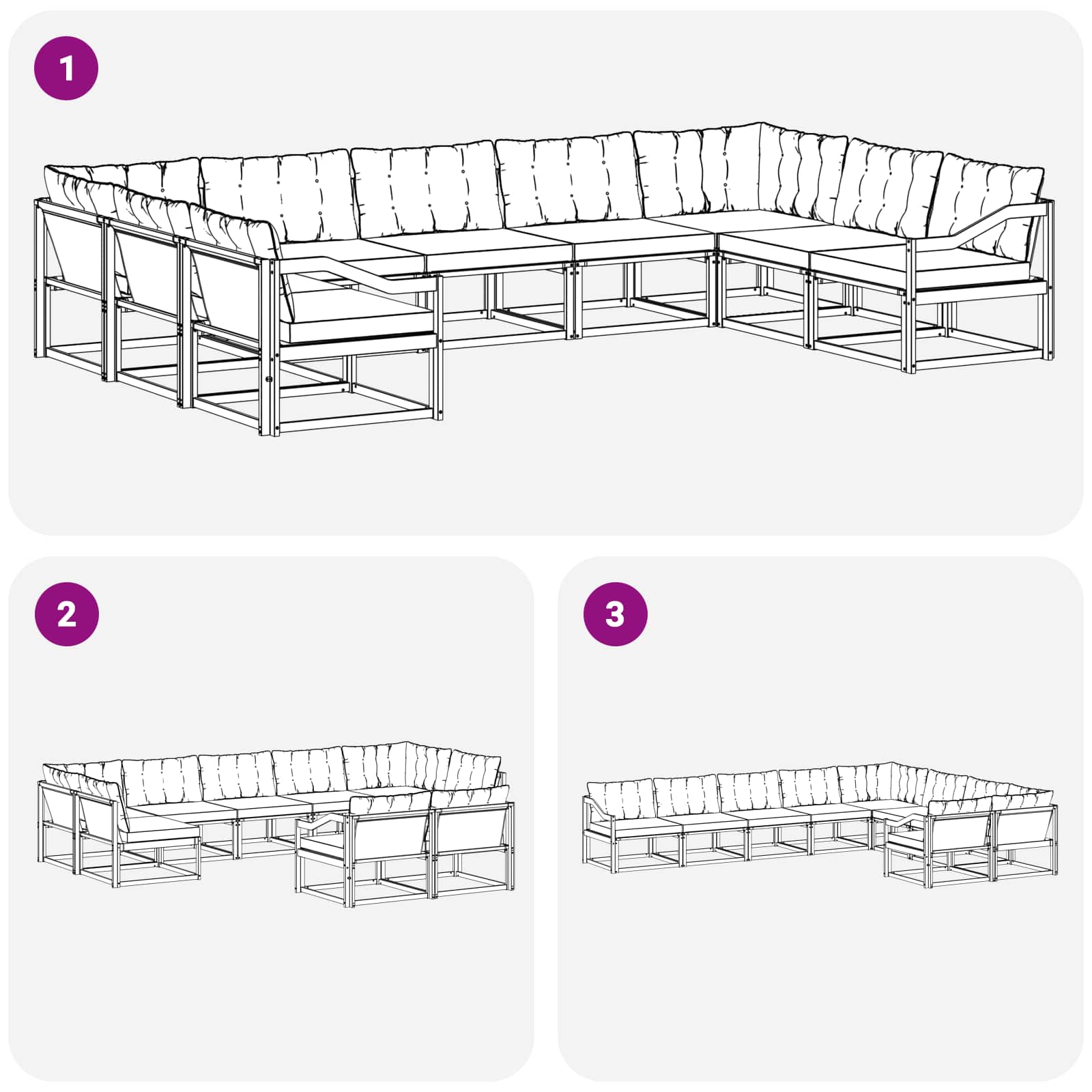 1

2

3