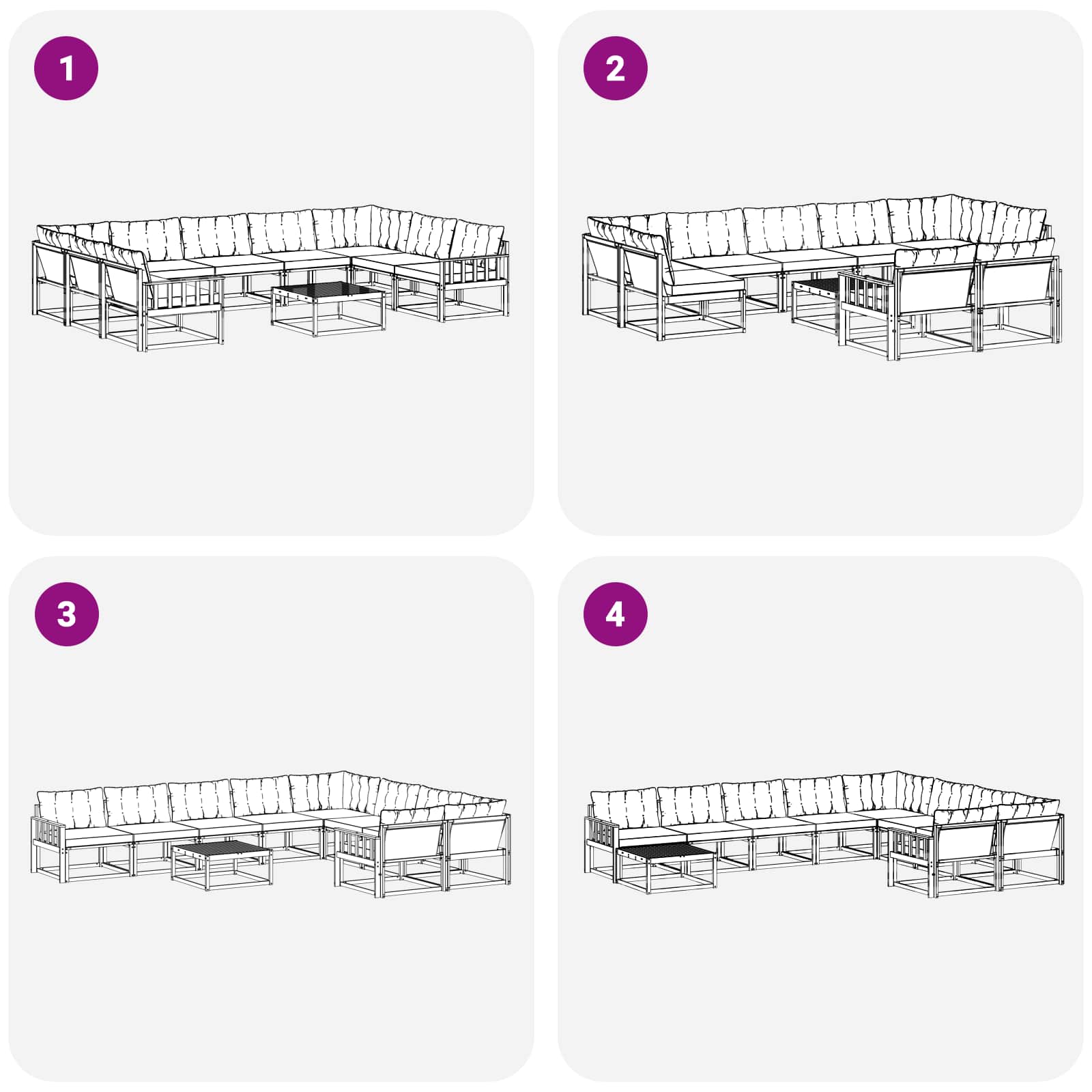 1

2

3

4