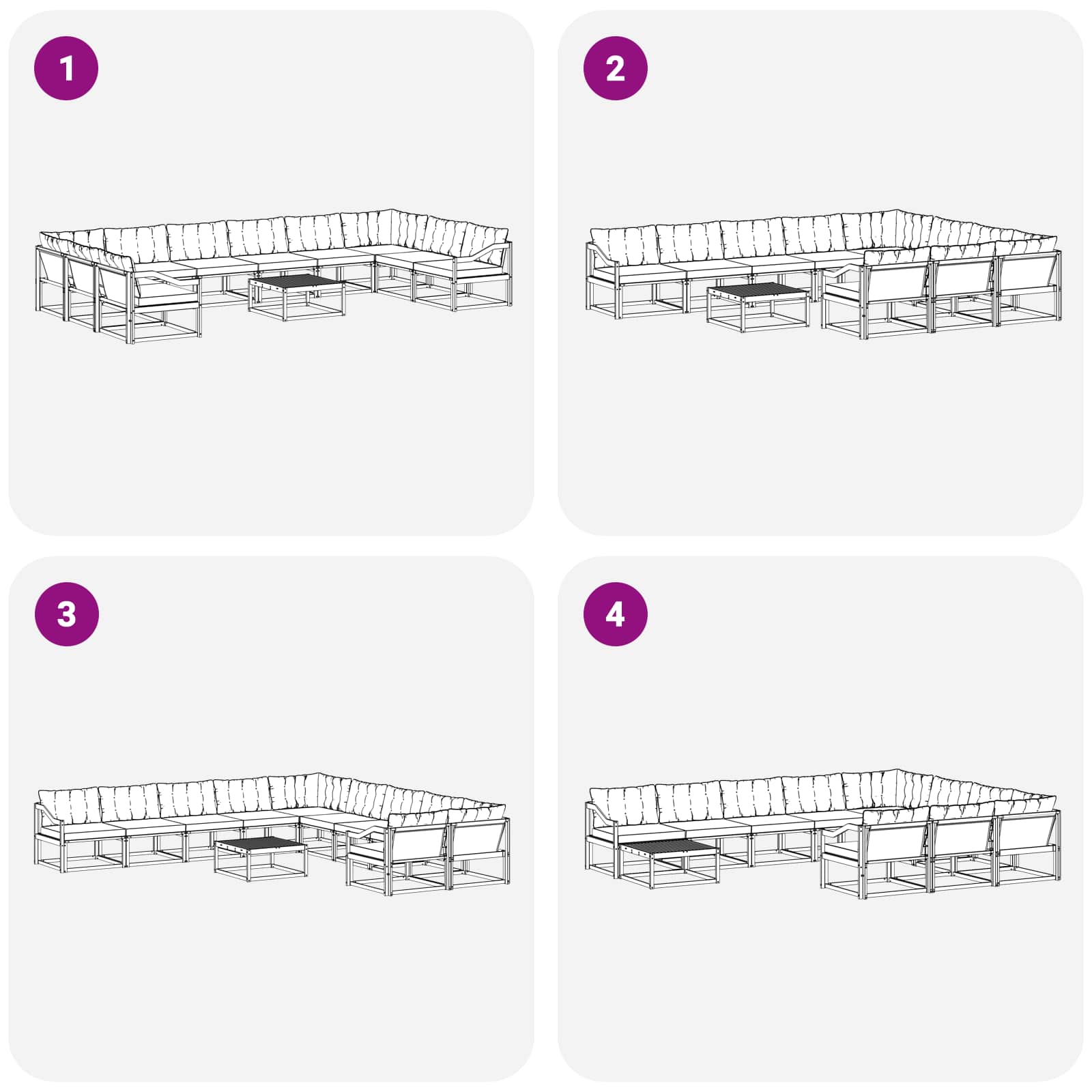 1

2

3

4