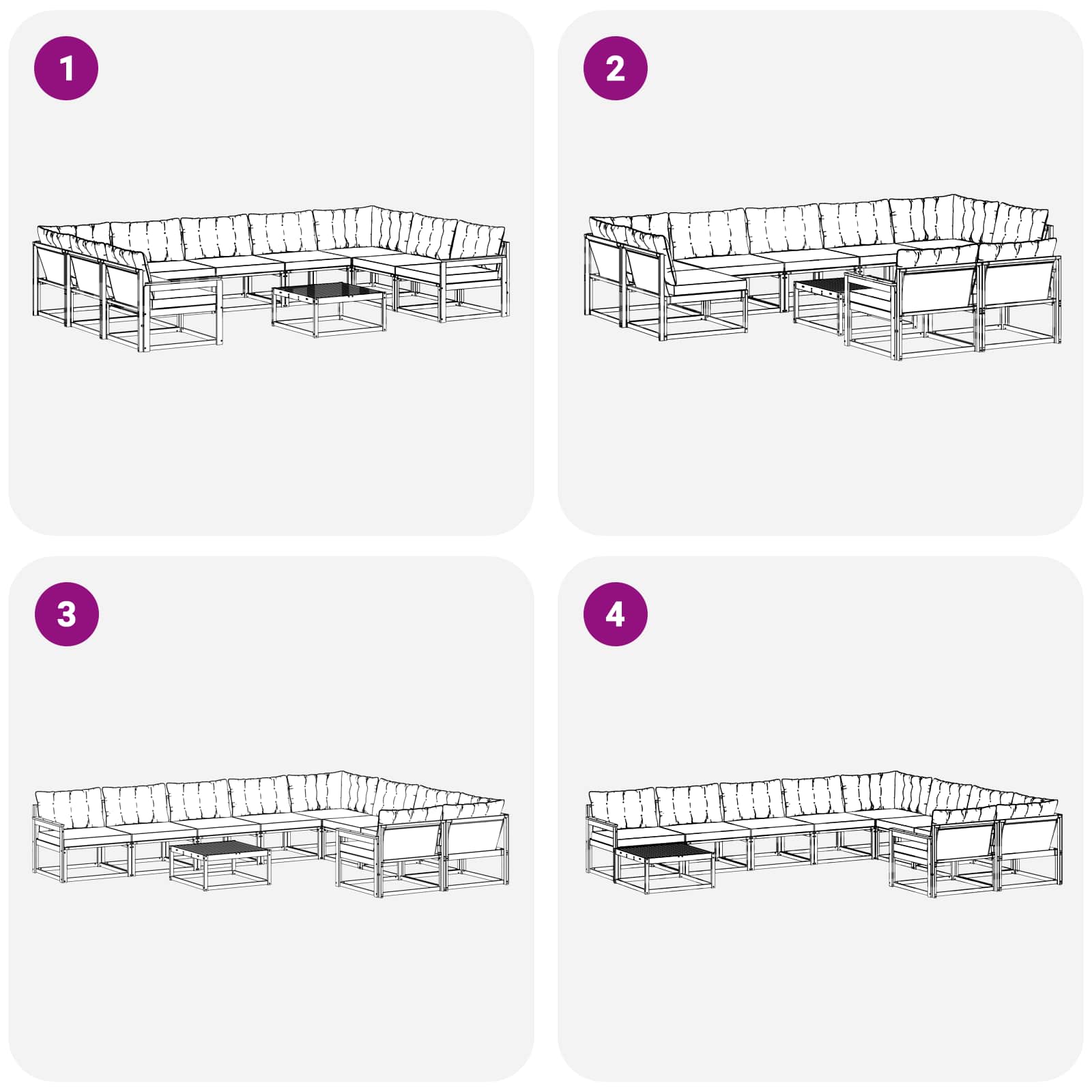 1

2

3

4