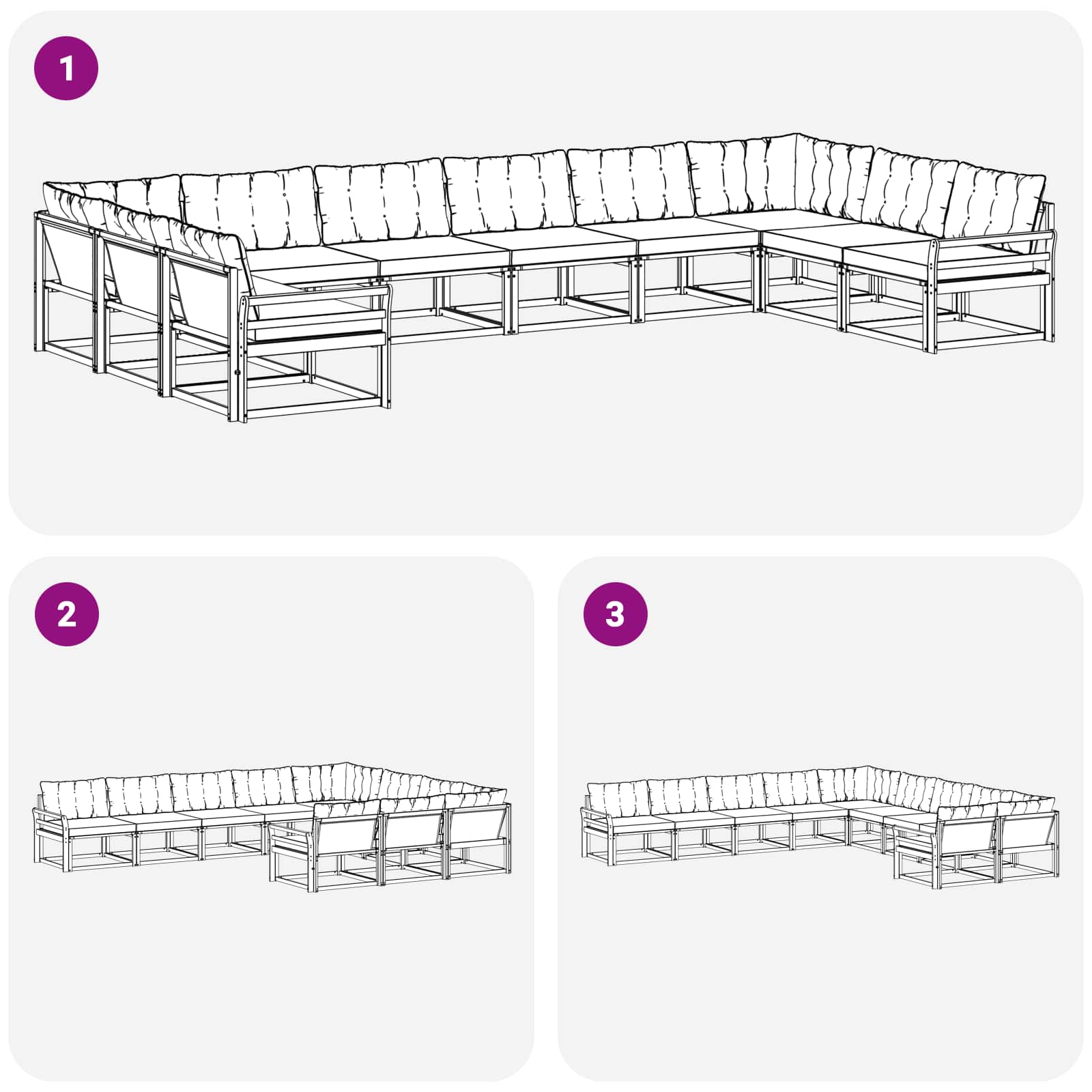 1

2

3