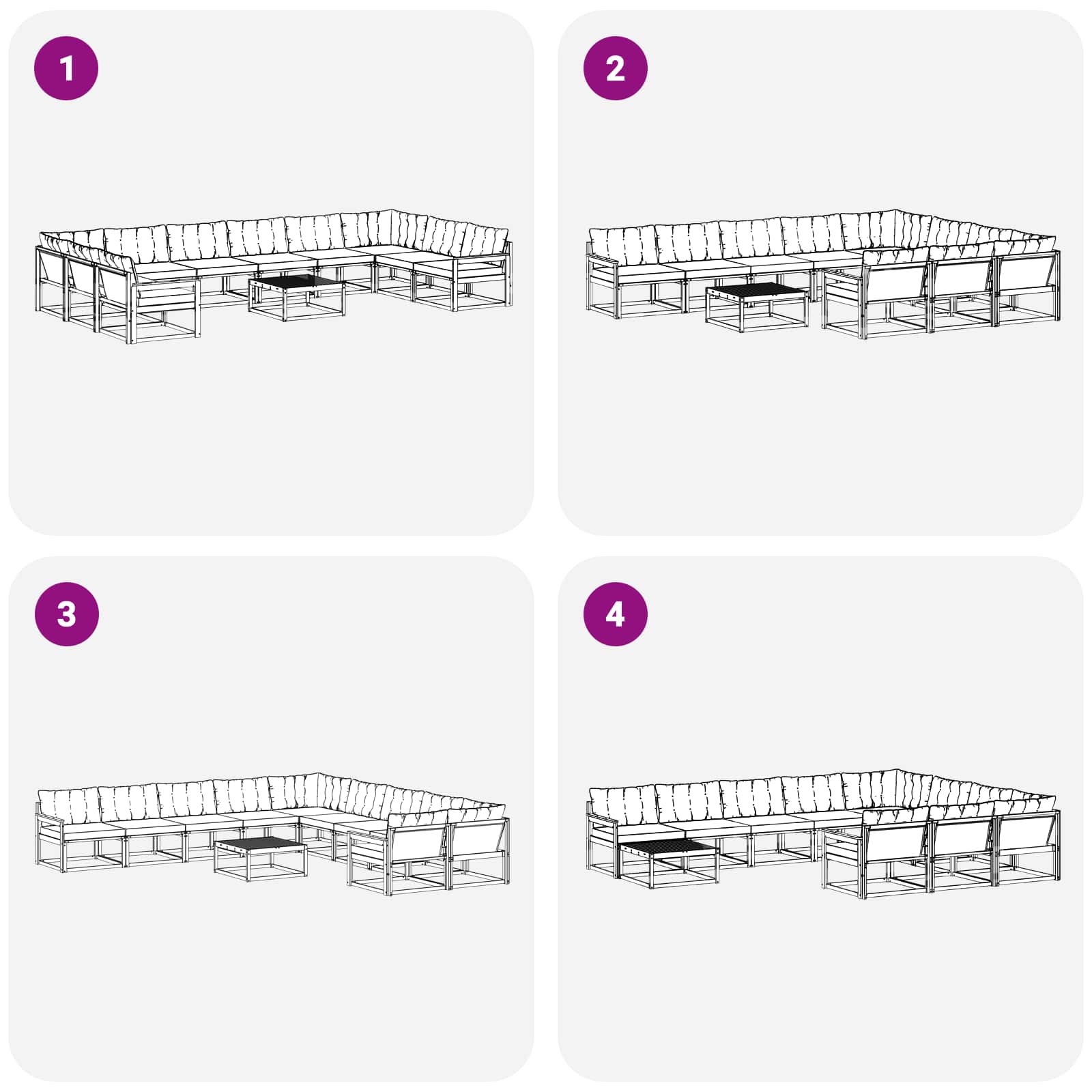 1

2

3

4