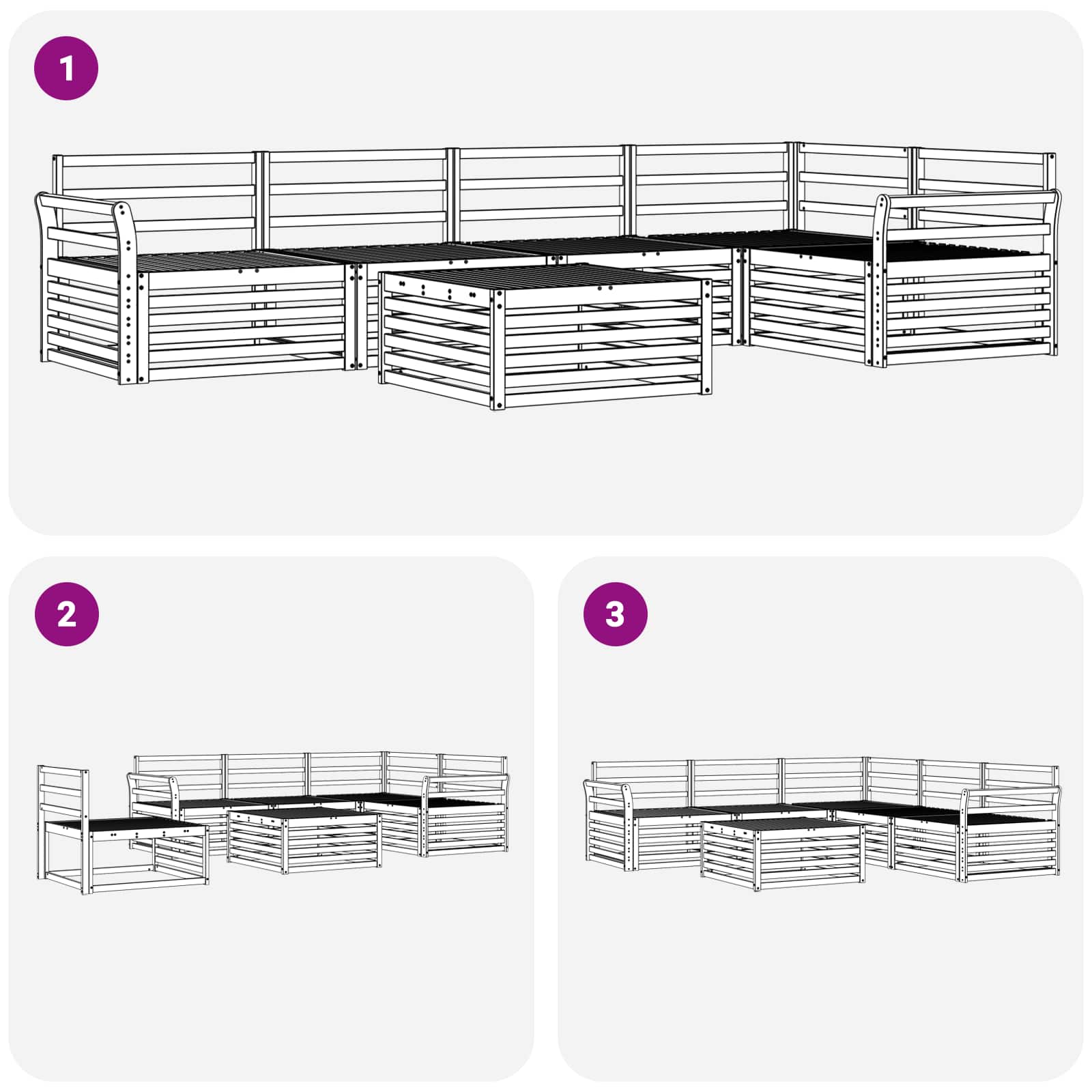 1

2

3