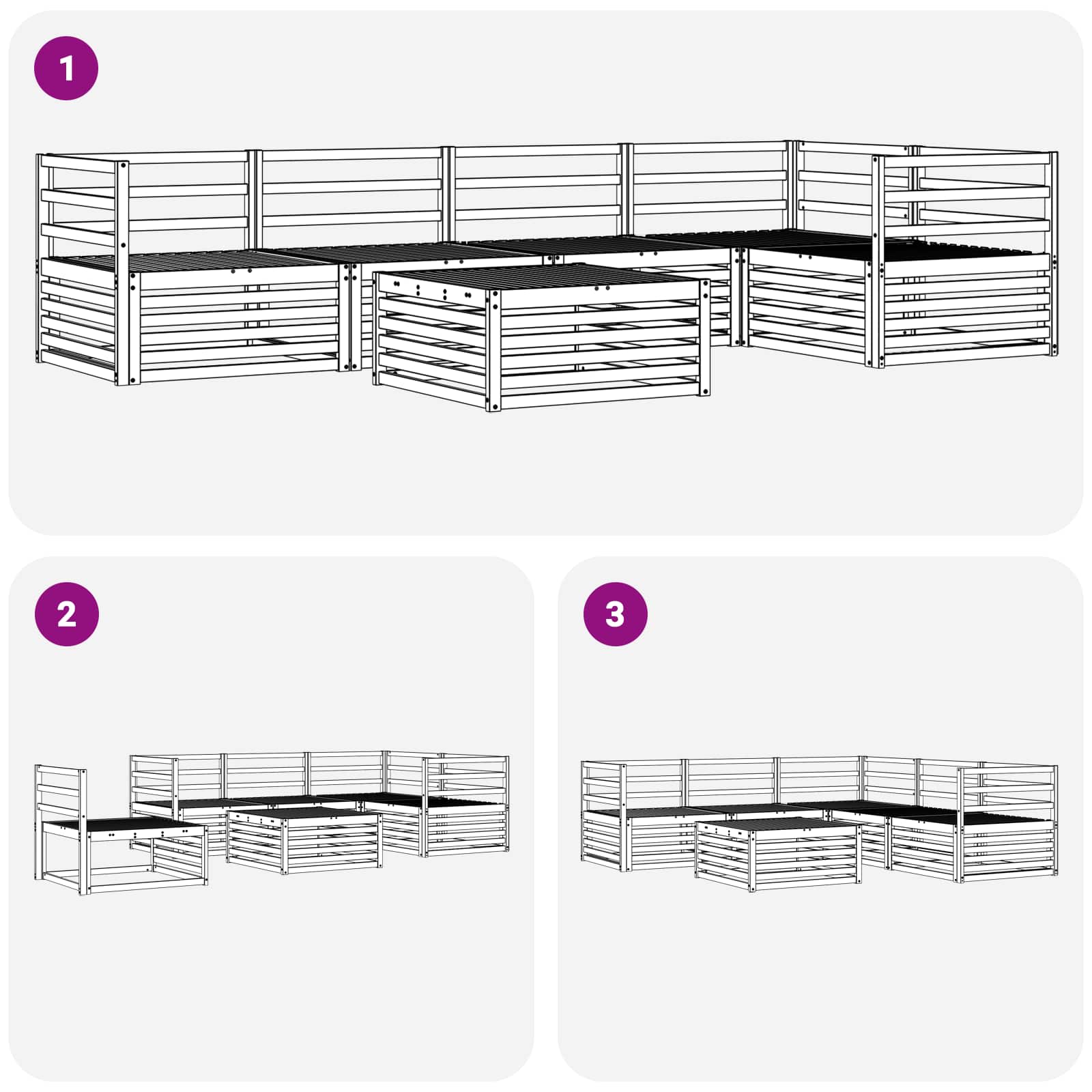 1

2

3