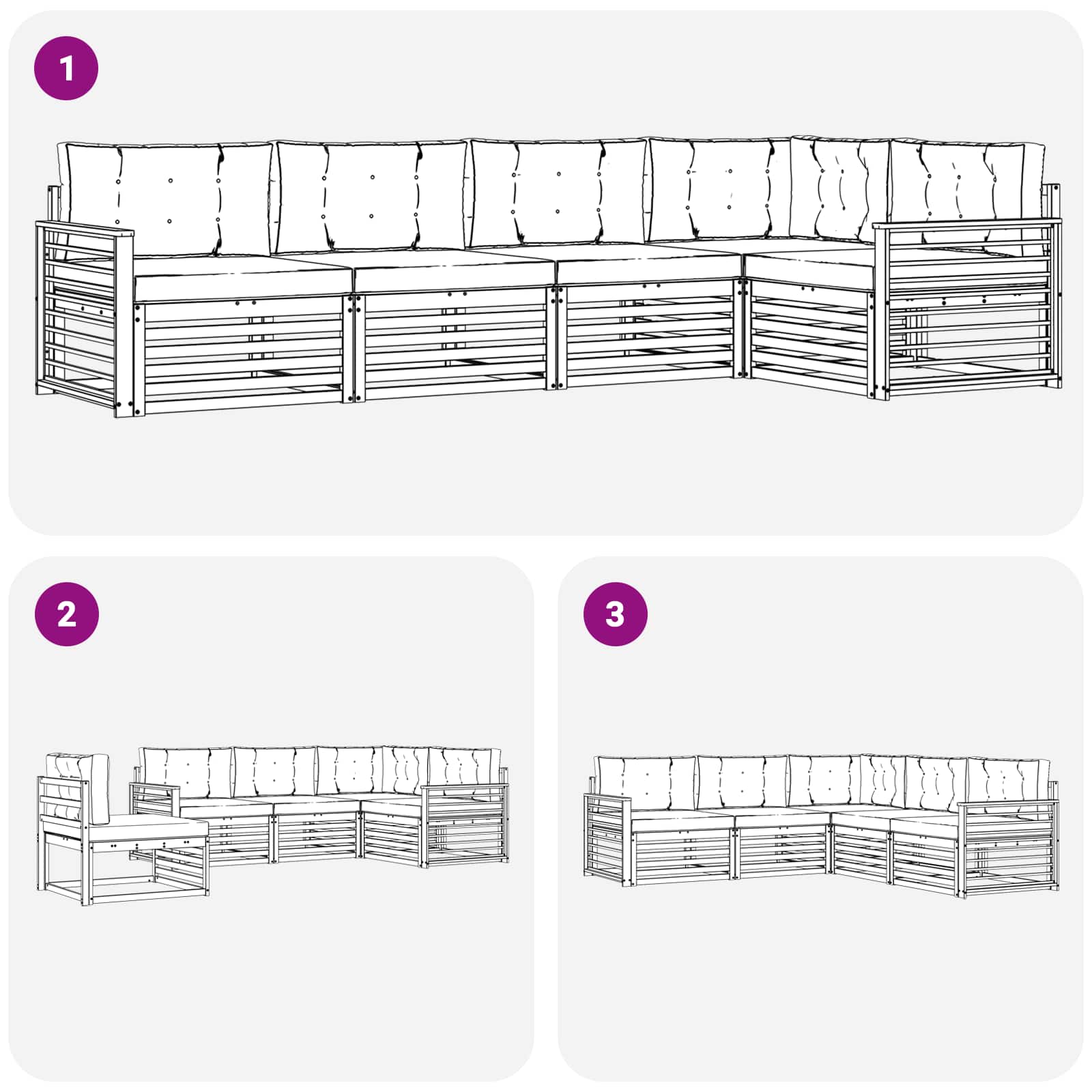 1

2

3