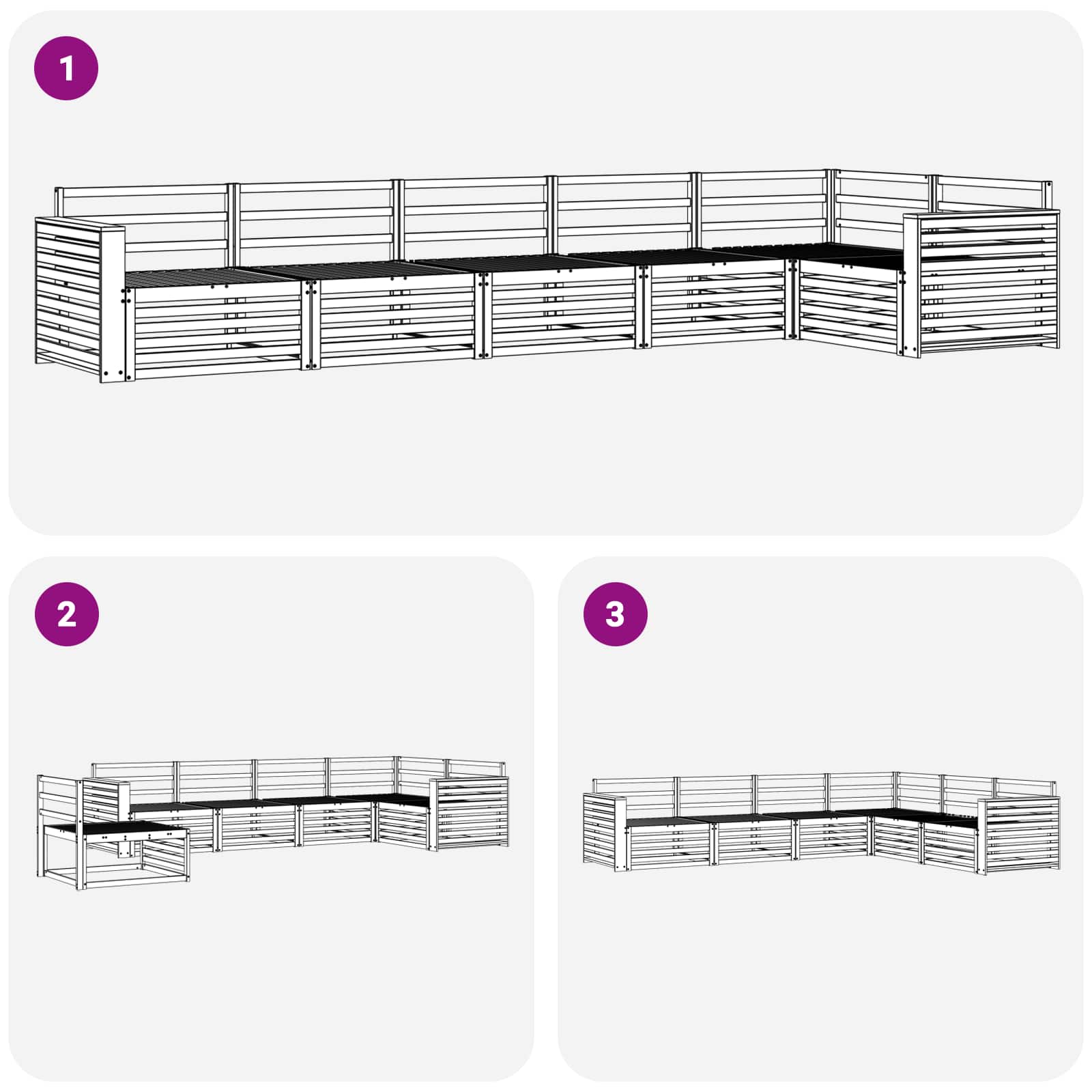 1

2

3