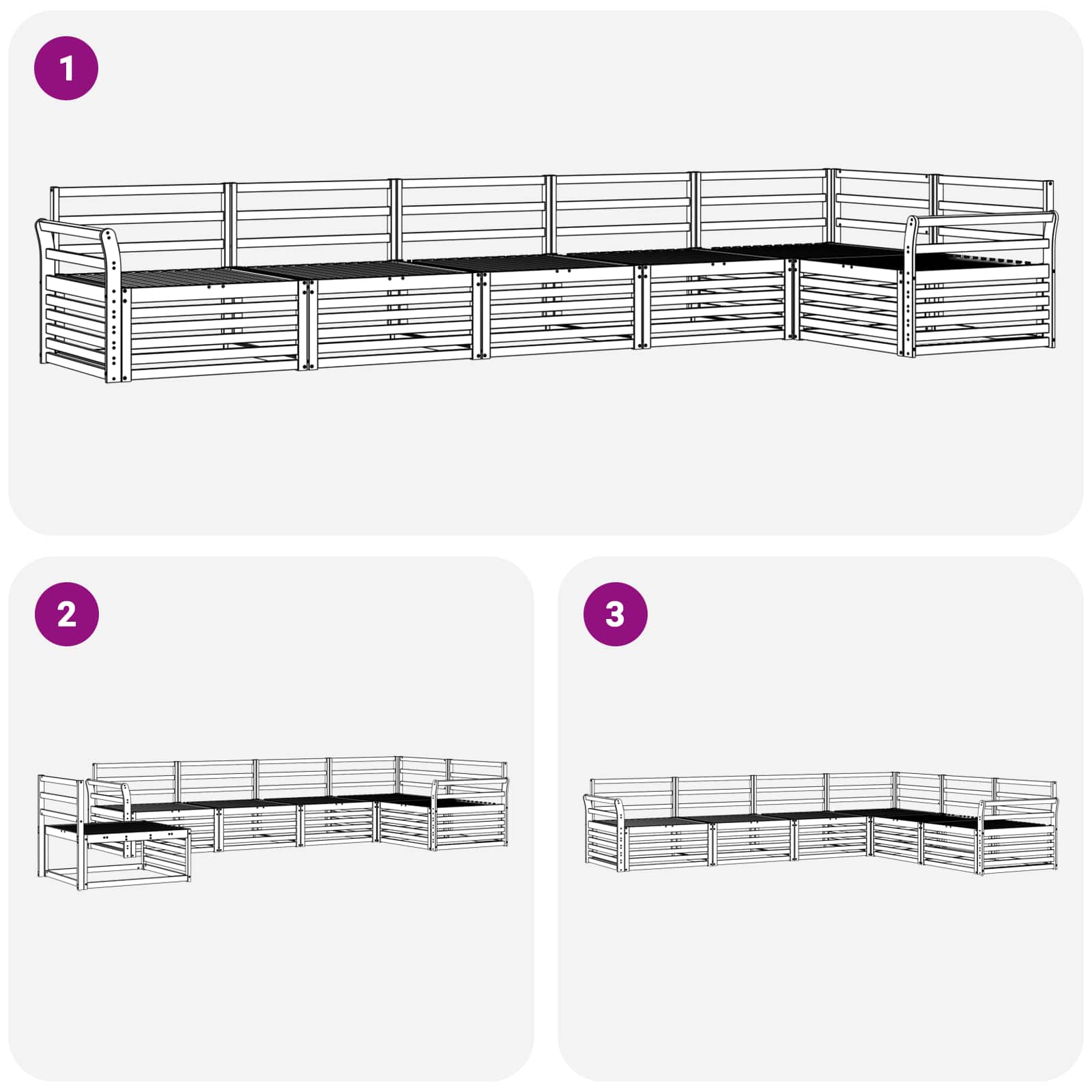 1

2

3