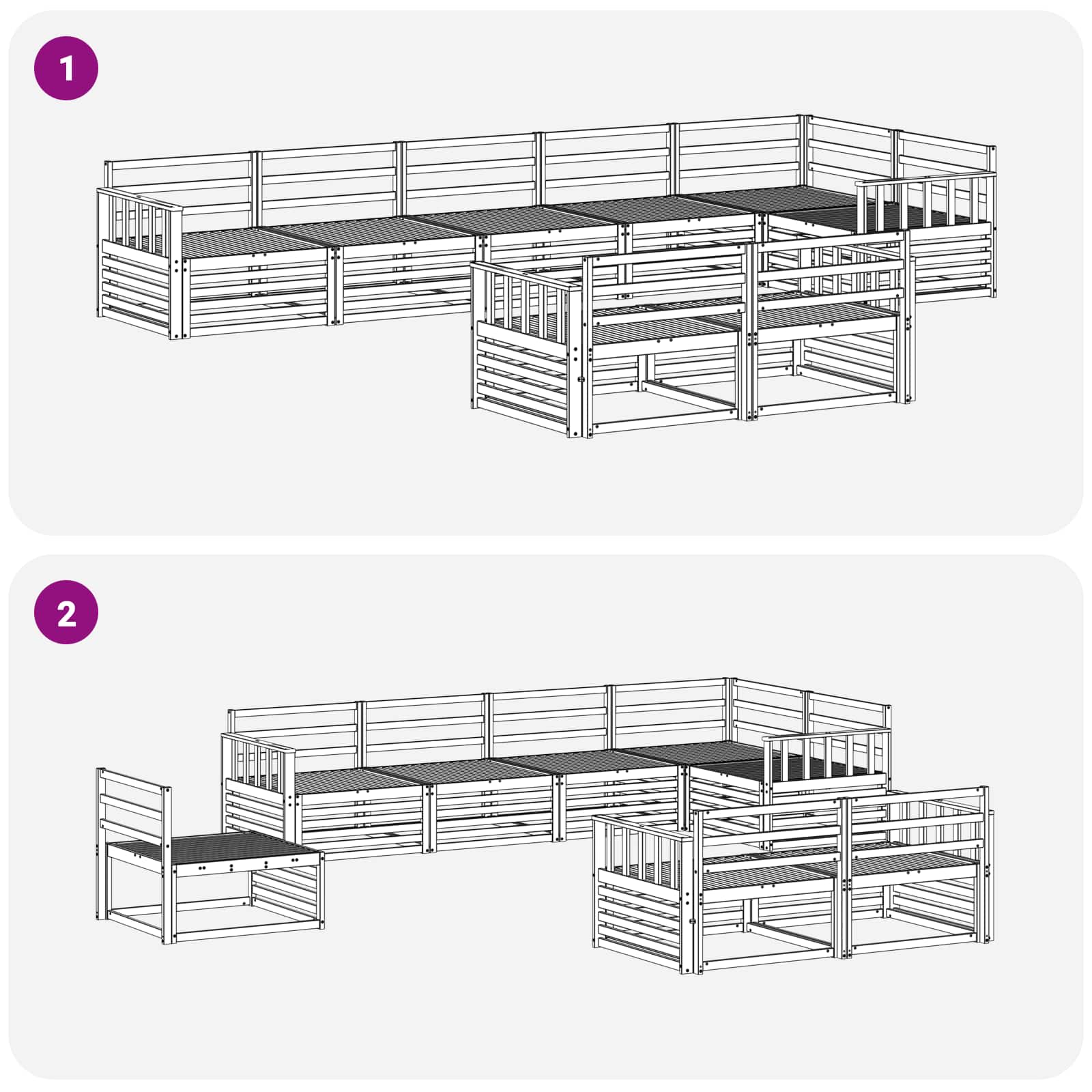 1

2