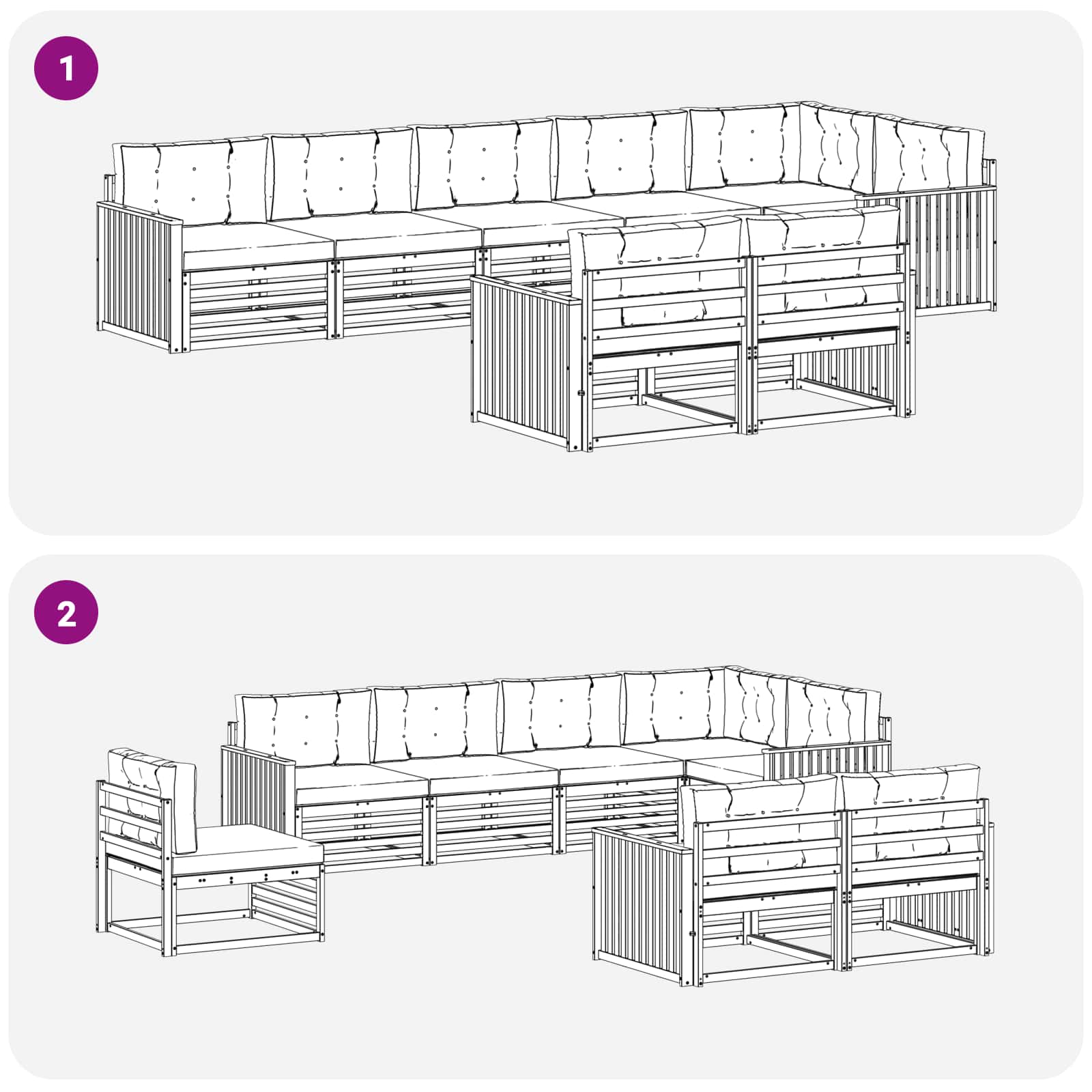 1

2