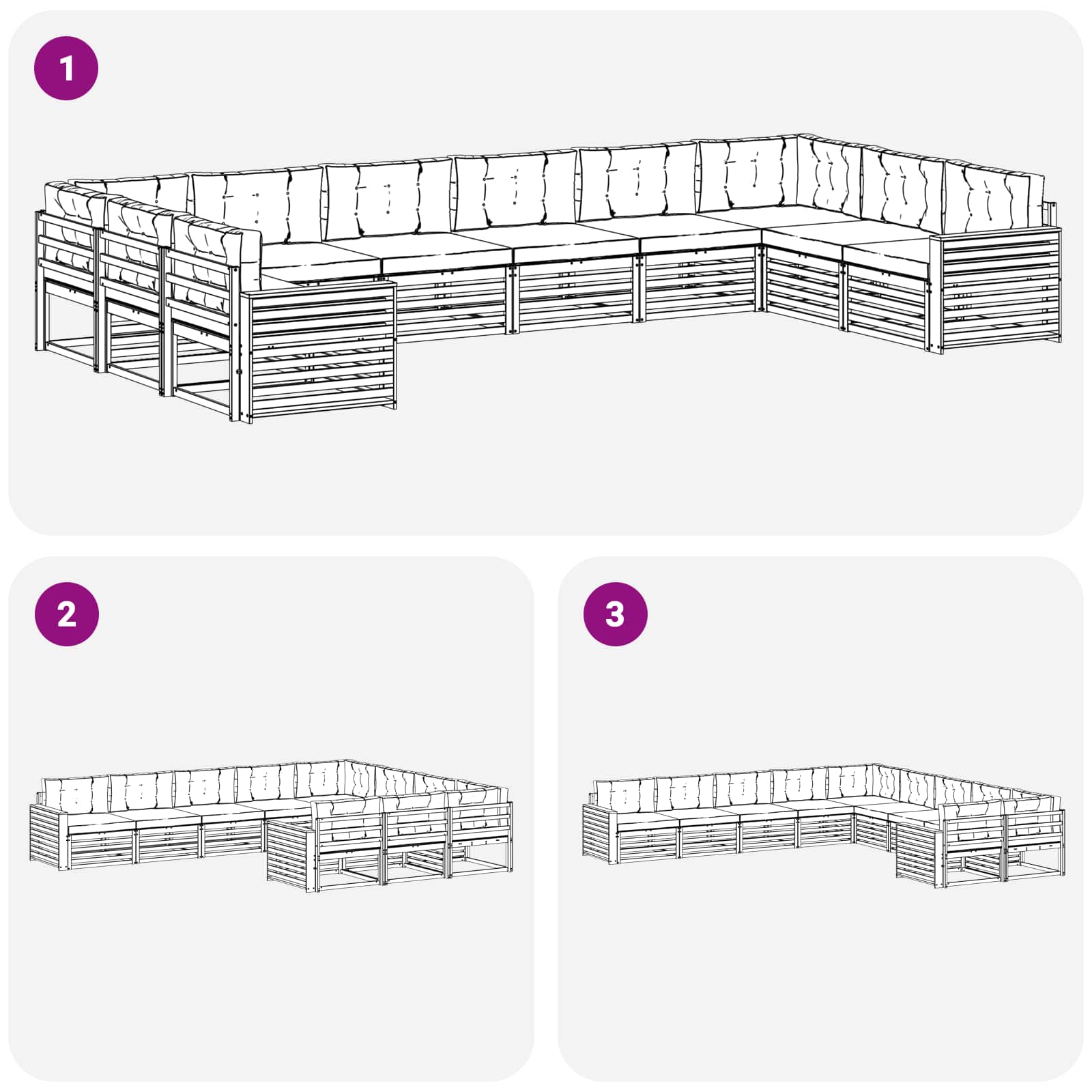 1

2

3