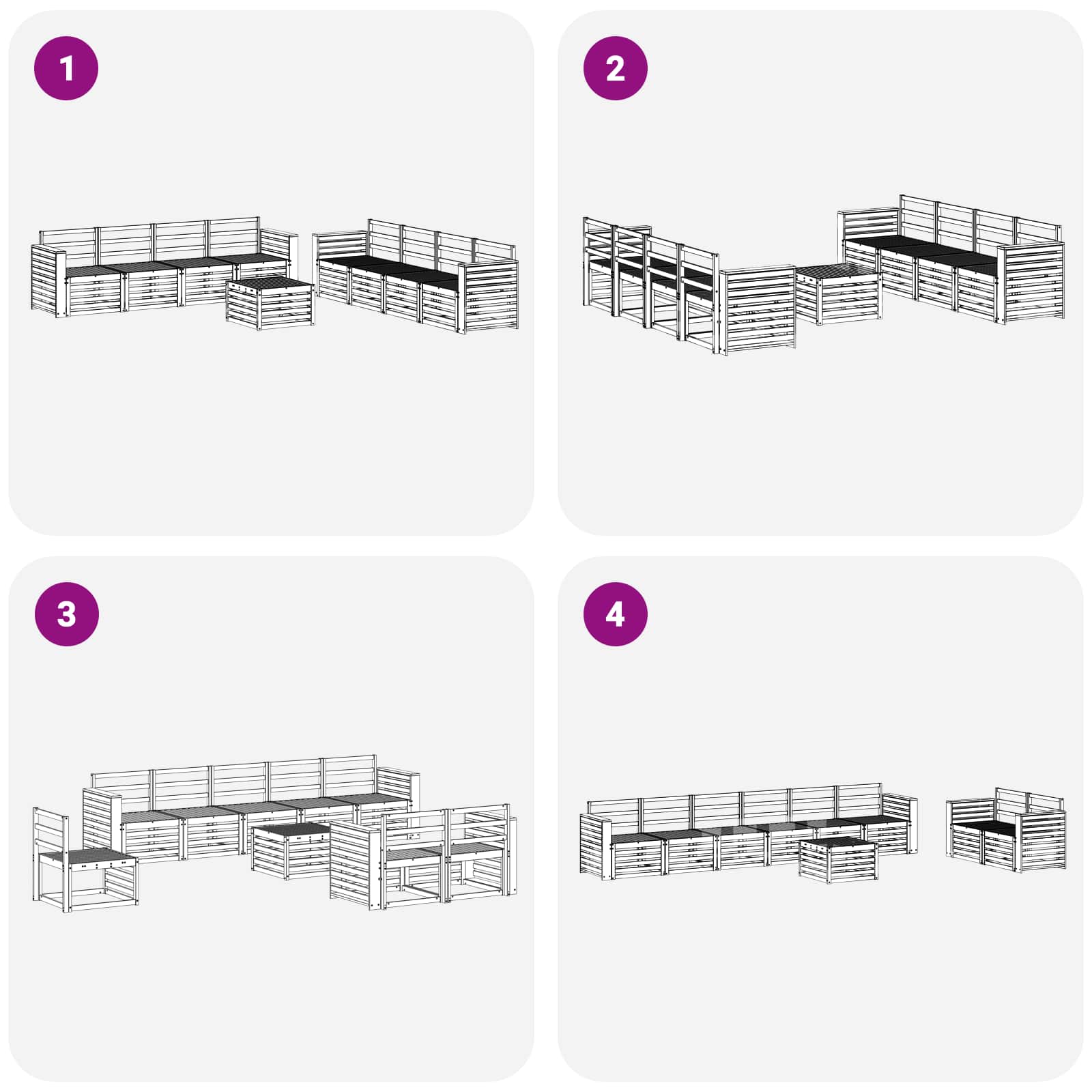 1

2

3

4