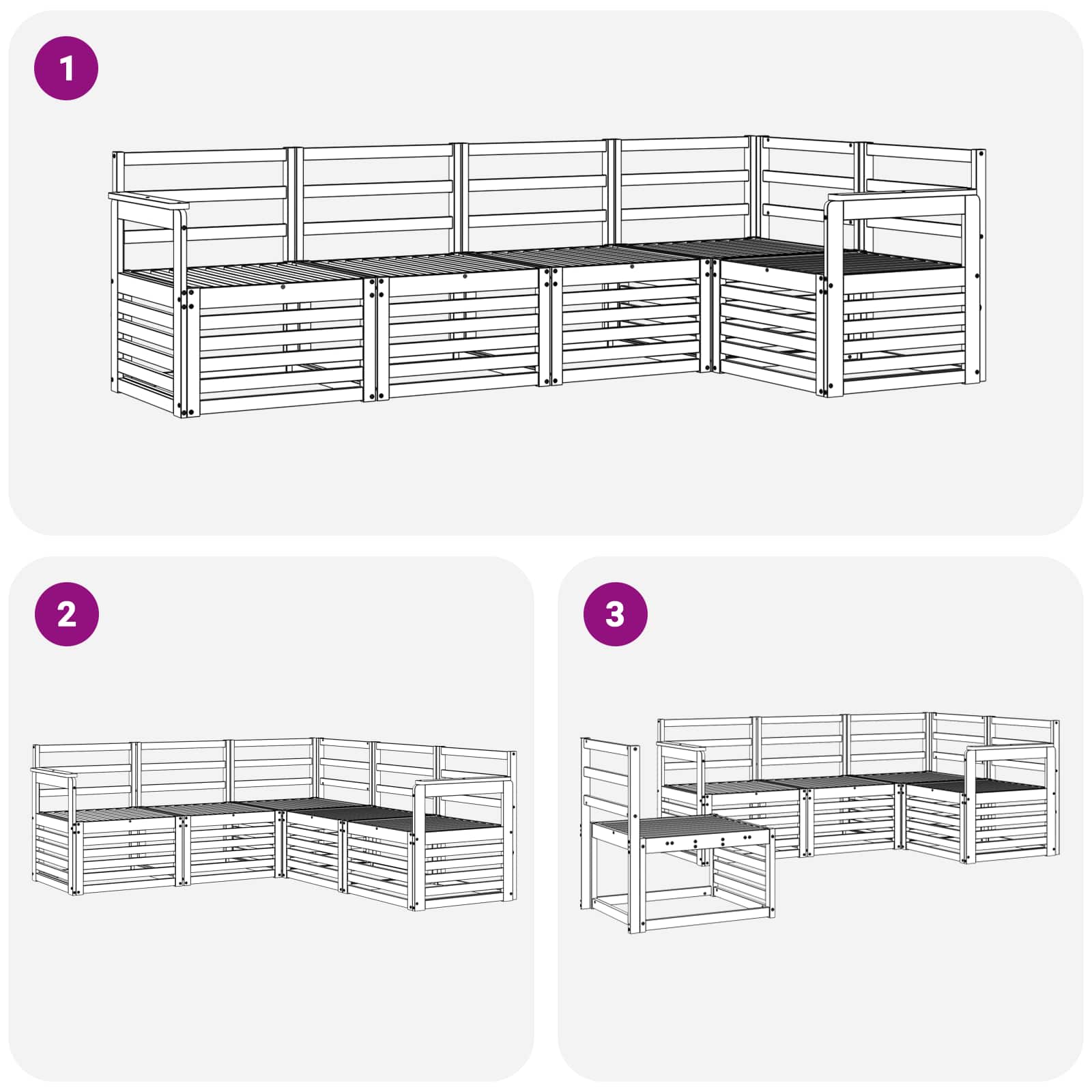 1

2

3