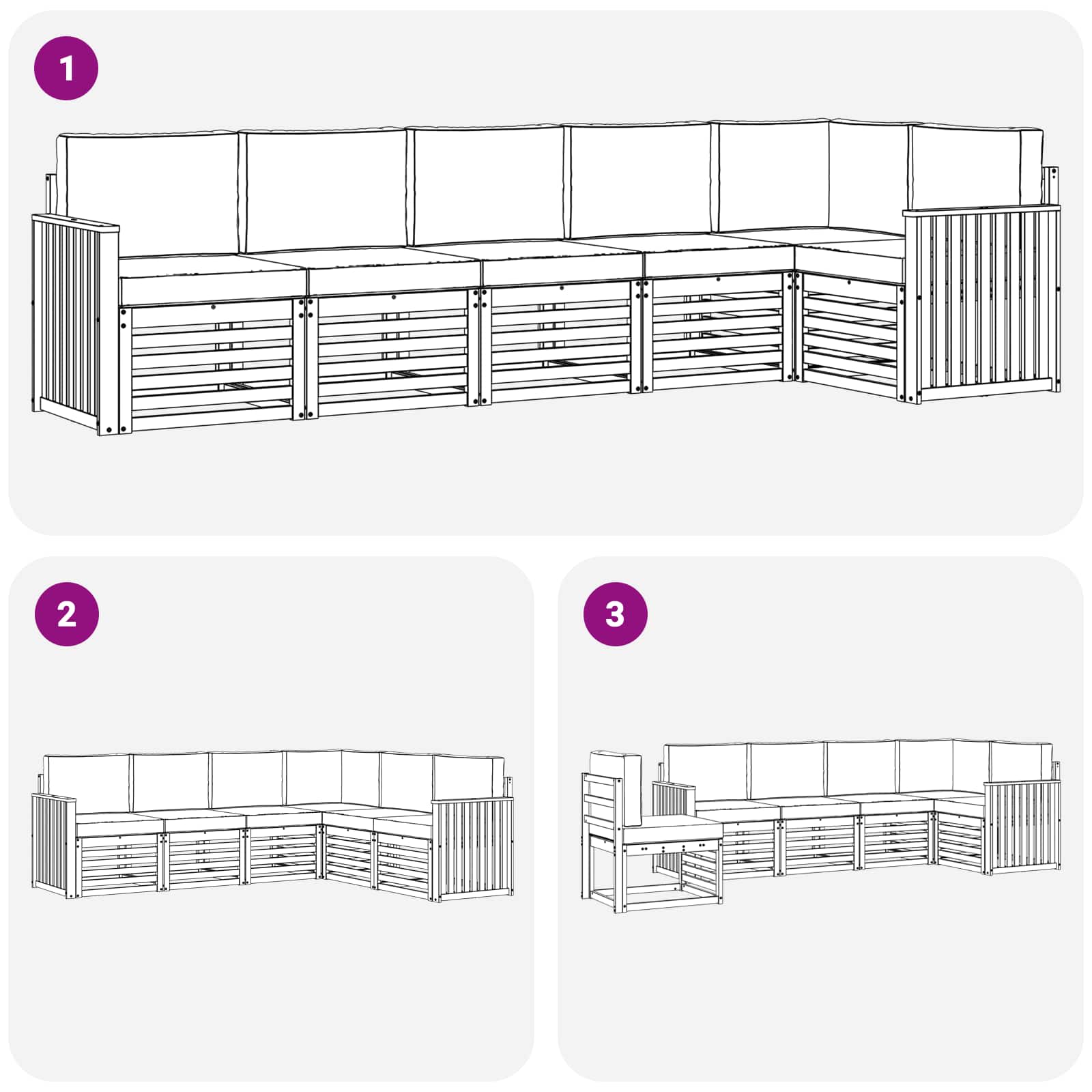 1

2

3