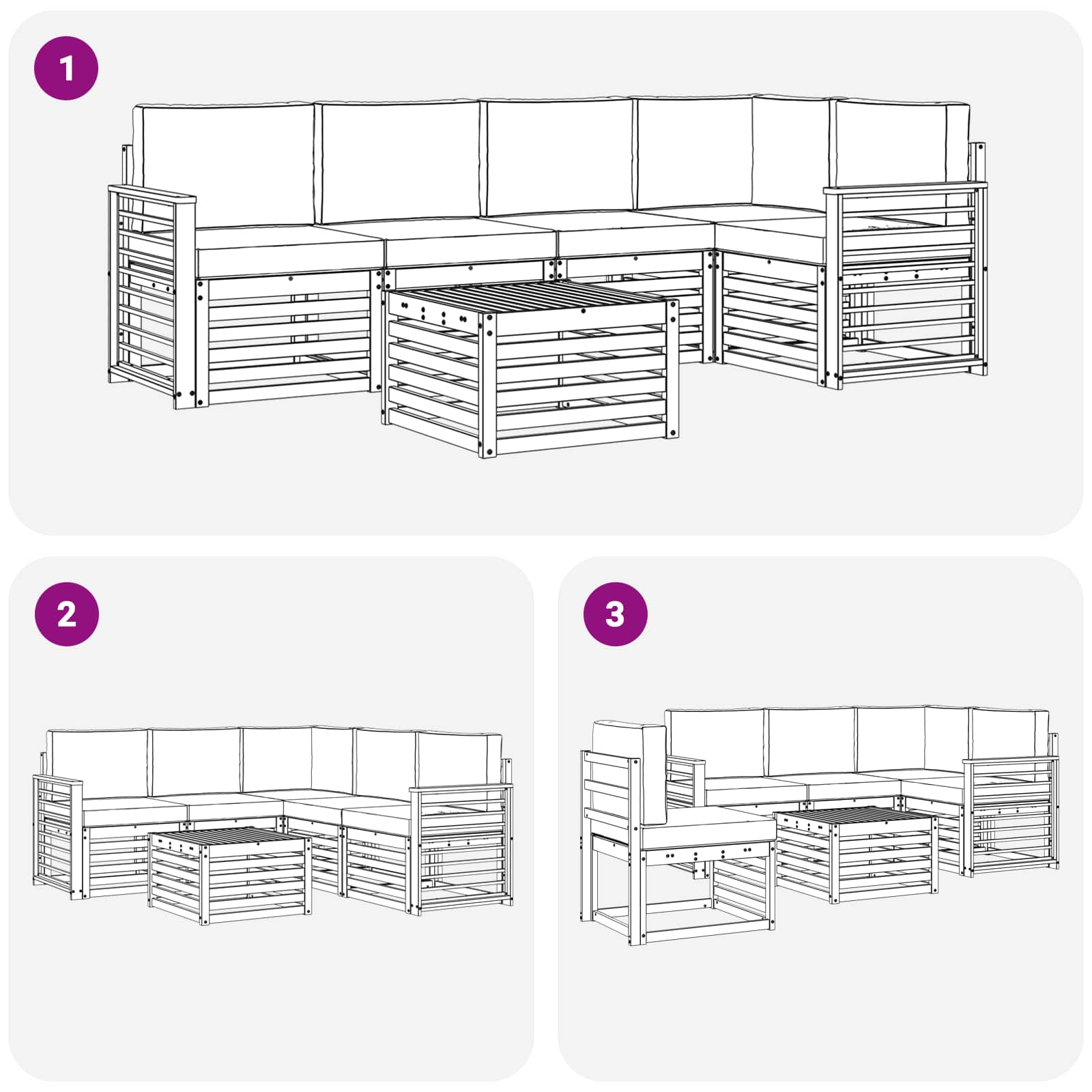 1

2

3