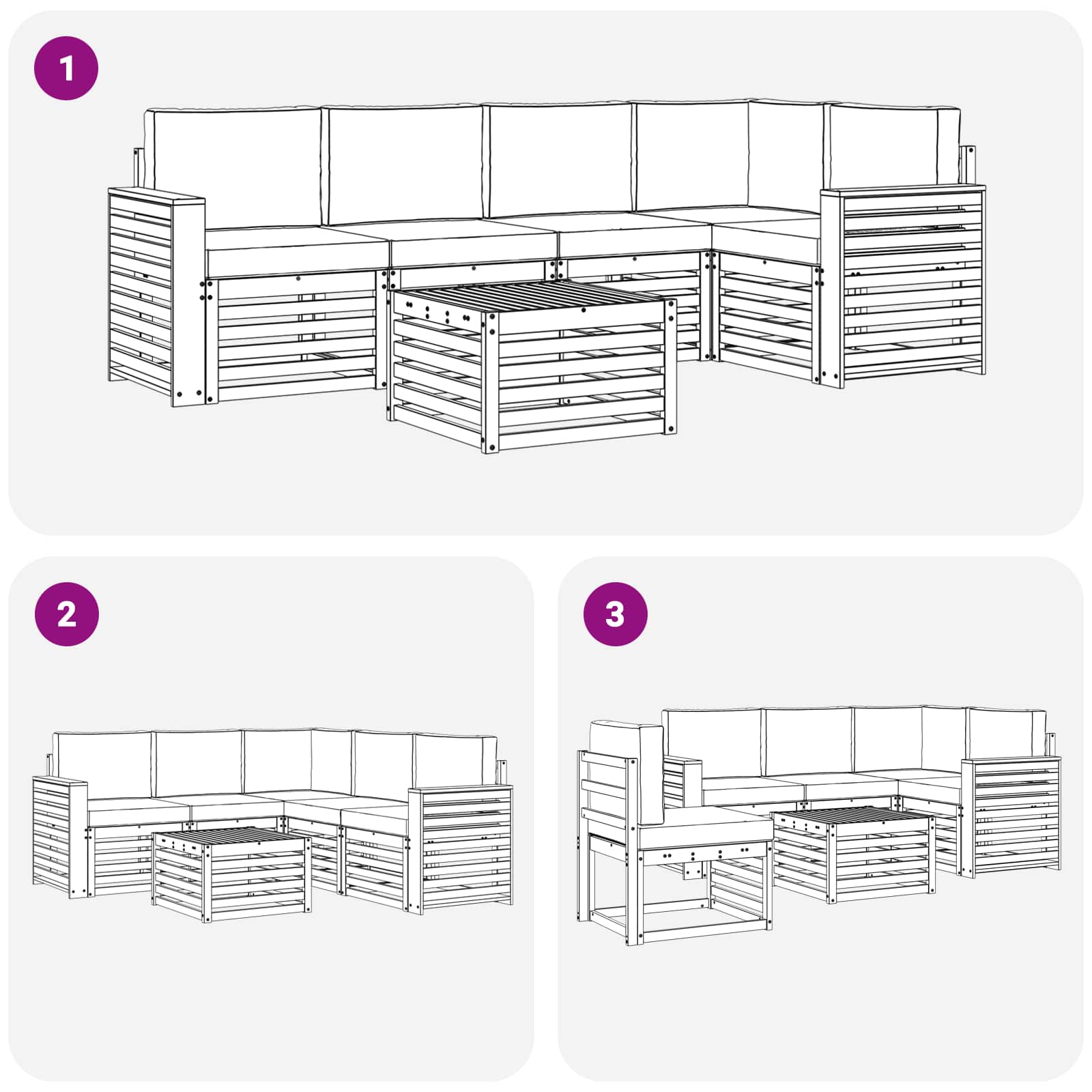 1

2

3