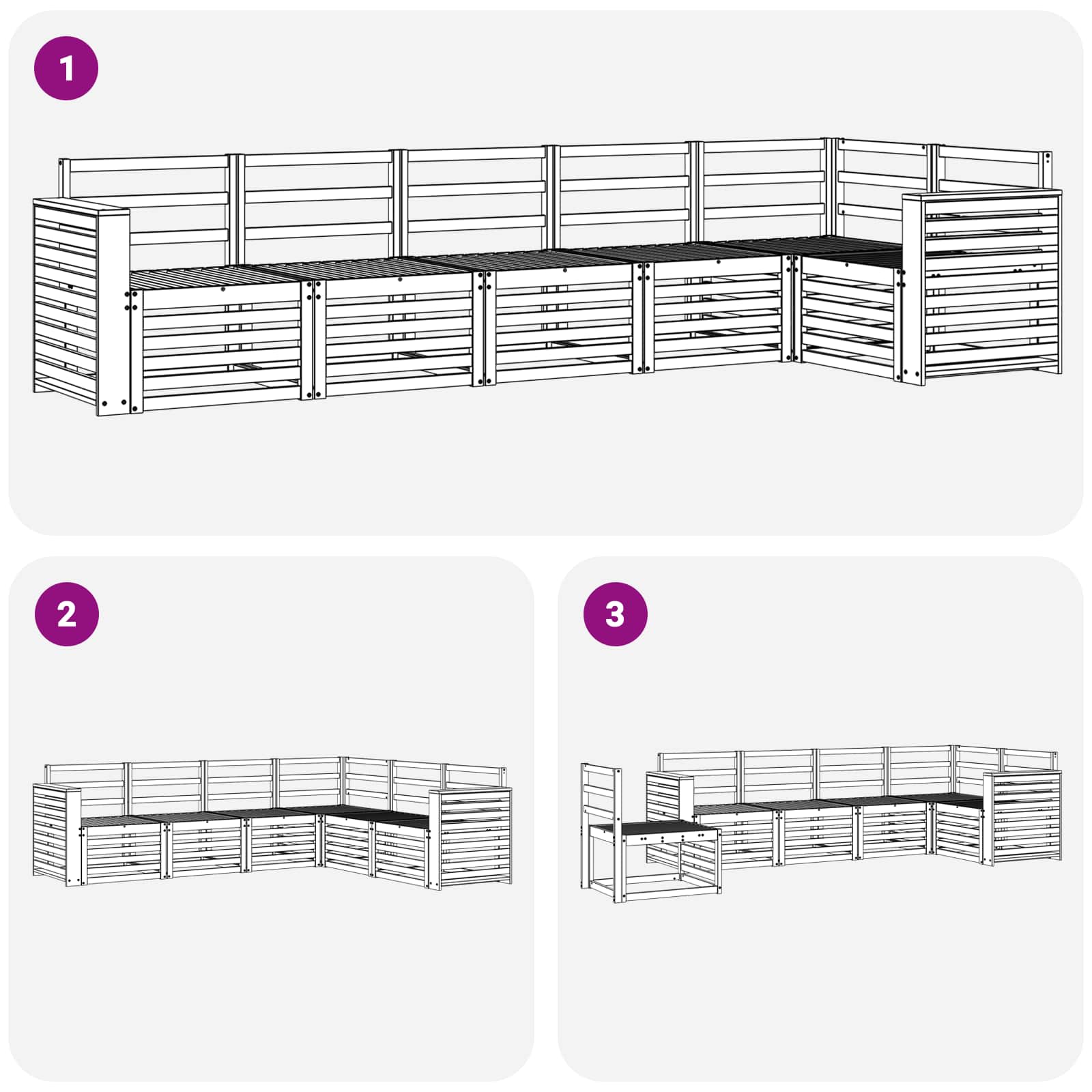 1

2

3